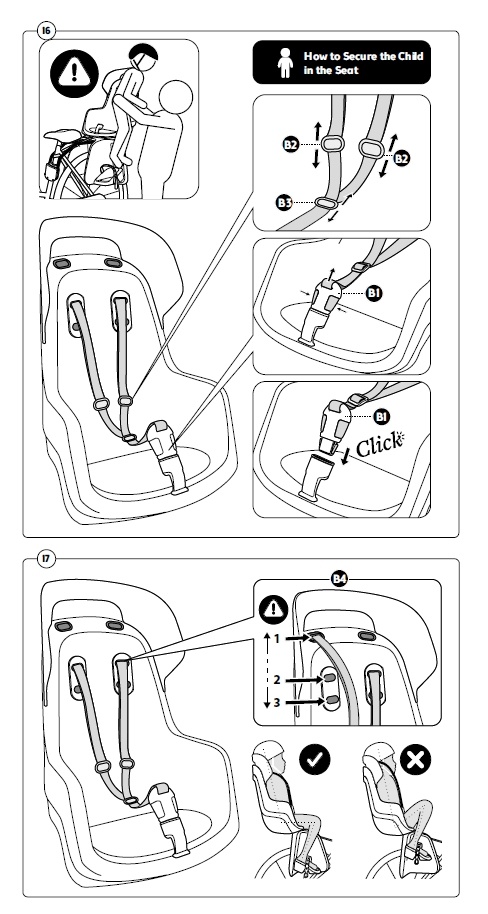 16

How to Secure the Child in the Seat

B2

B2

B3

B1

B1

Click

17

B4

1

2

3