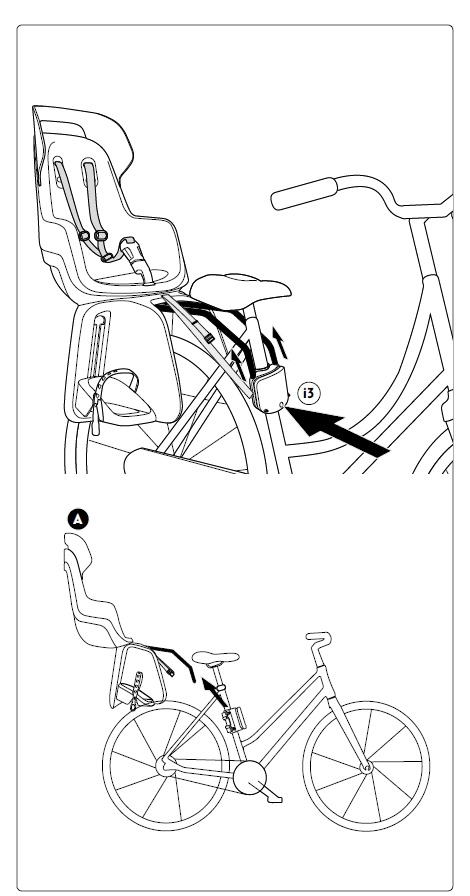 i3

A