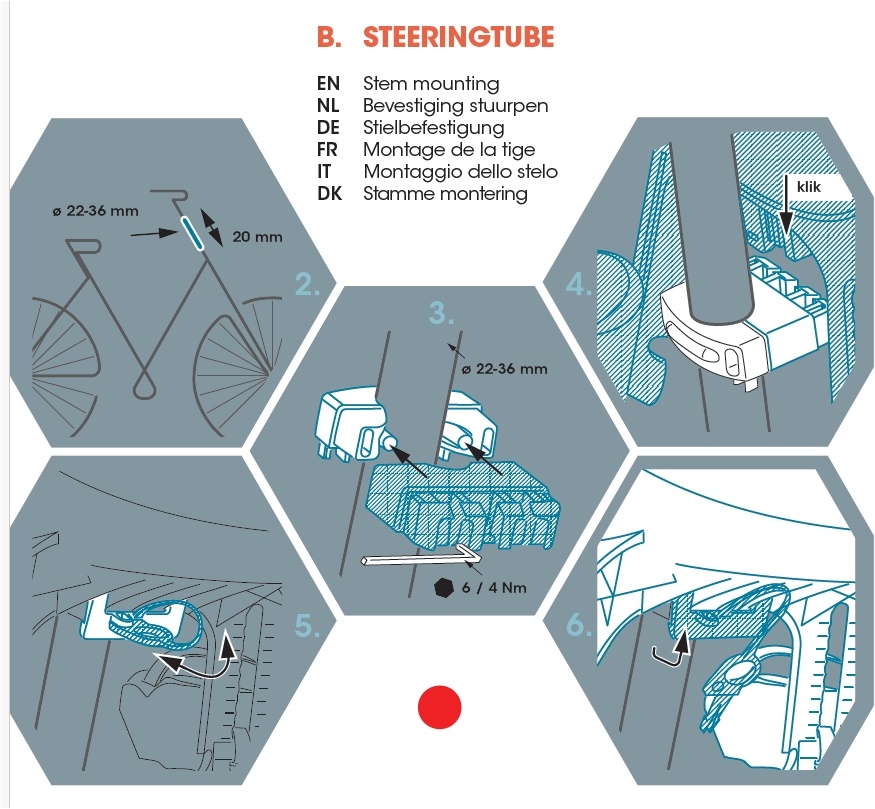 B. STEERINGTUBE

EN Stem mounting
NL Bevestiging stuurpen
DE Stielbefestigung
FR Montage de la tige
IT Montaggio dello stelo
DK Stamme montering

ø 22-36 mm
20 mm
2.

3.
ø 22-36 mm
6 / 4 Nm

4.
klik

5.

6.