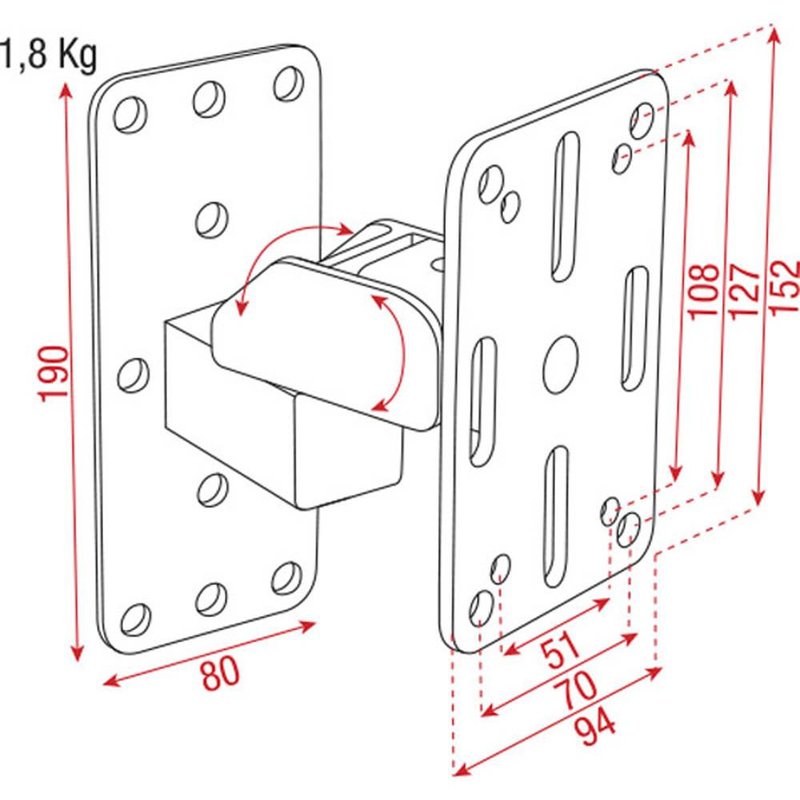 1,8 Kg

190

80

108
127
152

51
70
94