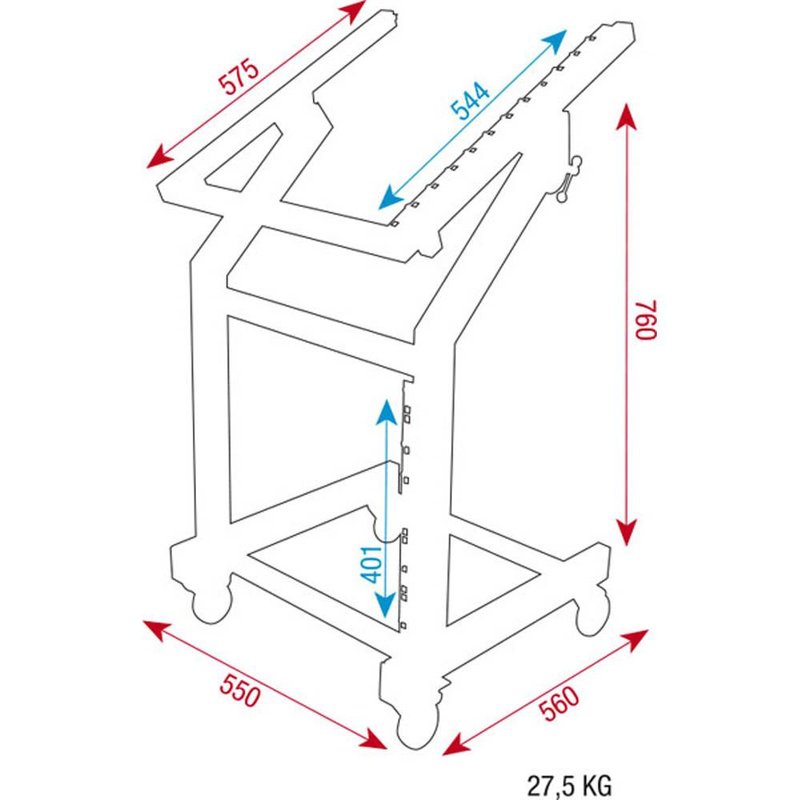 575

544

760

401

550

560

27,5 KG