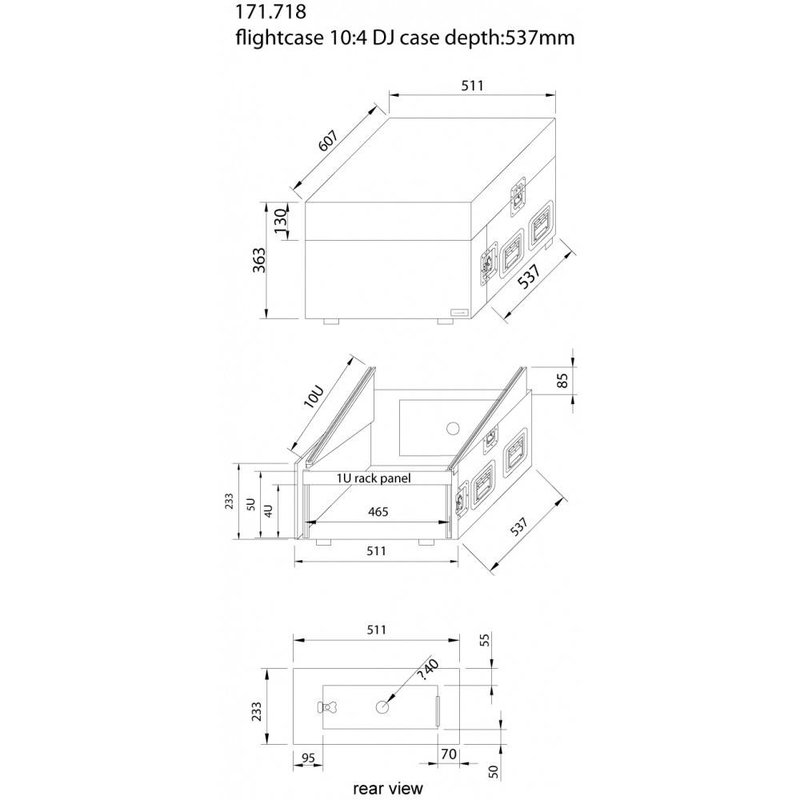 171.718
flightcase 10:4 DJ case depth:537mm

511
607
130
363
537

10U
85
1U rack panel
233
5U
4U
465
511
537

511
55
?40
233
95
70
50
rear view