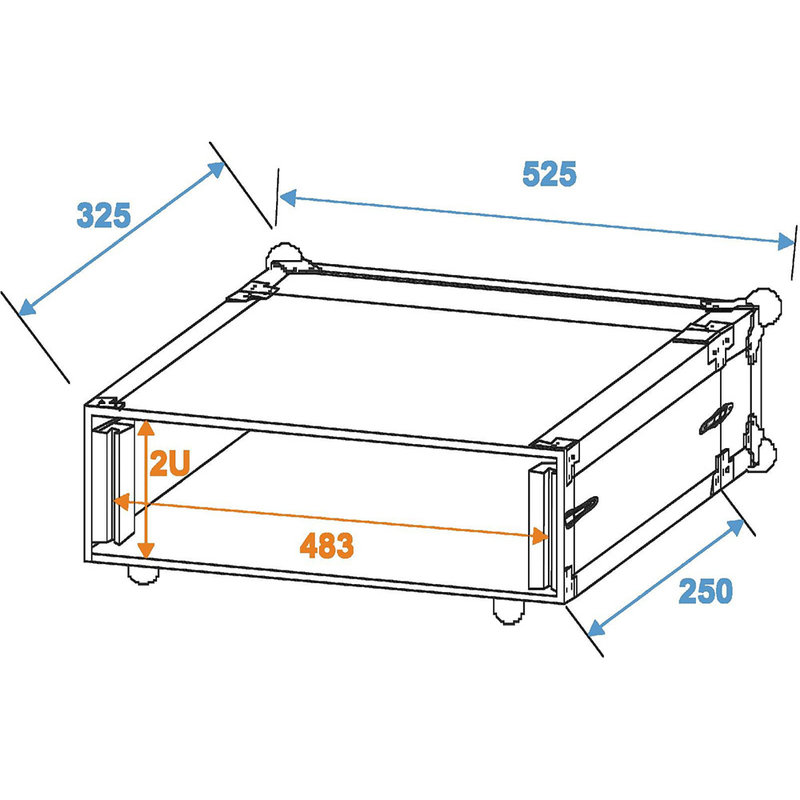 325

525

2U

483

250