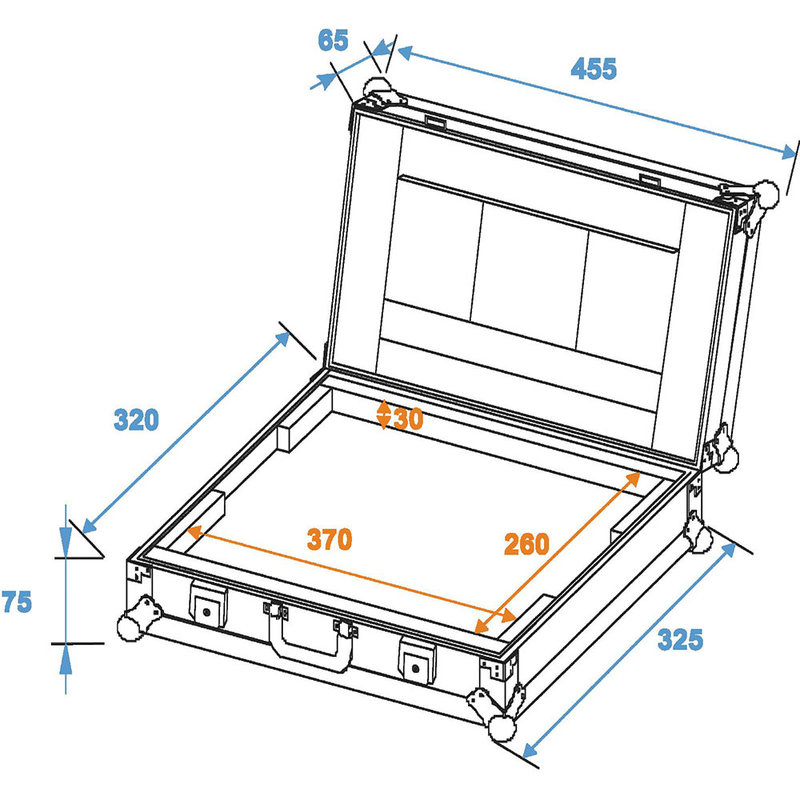 65
455
320
30
370
260
75
325