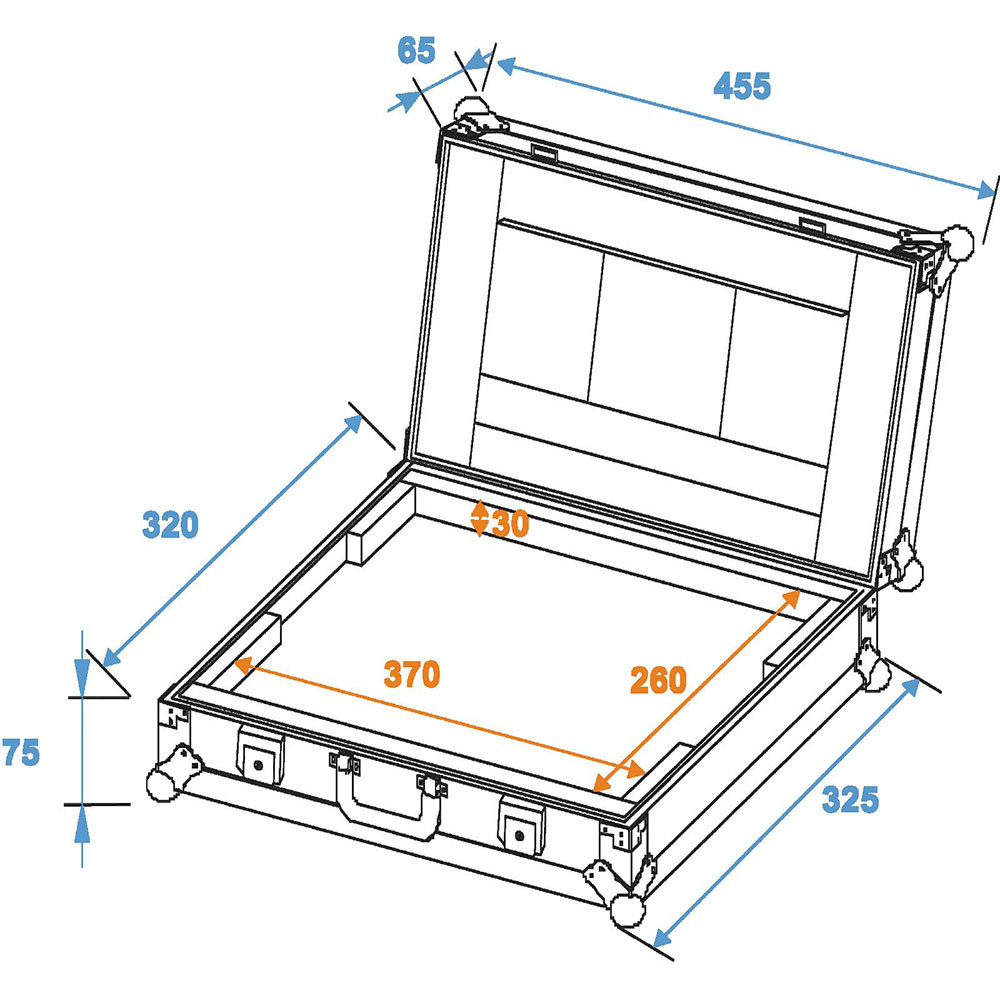 65
455
320
30
370
260
75
325