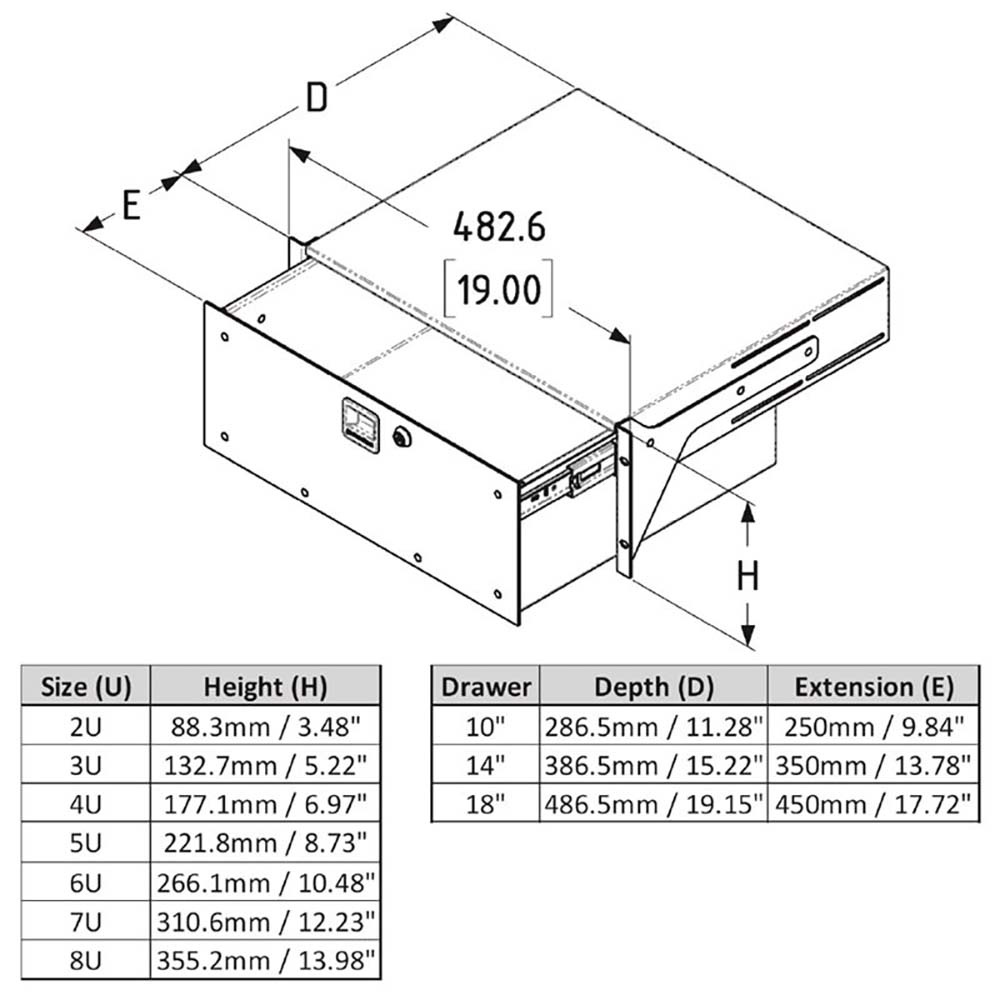 D

E

482.6

[19.00]

H

| Size (U) | Height (H) |
|---|---|
| 2U | 88.3mm / 3.48" |
| 3U | 132.7mm / 5.22" |
| 4U | 177.1mm / 6.97" |
| 5U | 221.8mm / 8.73" |
| 6U | 266.1mm / 10.48" |
| 7U | 310.6mm / 12.23" |
| 8U | 355.2mm / 13.98" |

| Drawer | Depth (D) | Extension (E) |
|---|---|---|
| 10" | 286.5mm / 11.28" | 250mm / 9.84" |
| 14" | 386.5mm / 15.22" | 350mm / 13.78" |
| 18" | 486.5mm / 19.15" | 450mm / 17.72" |