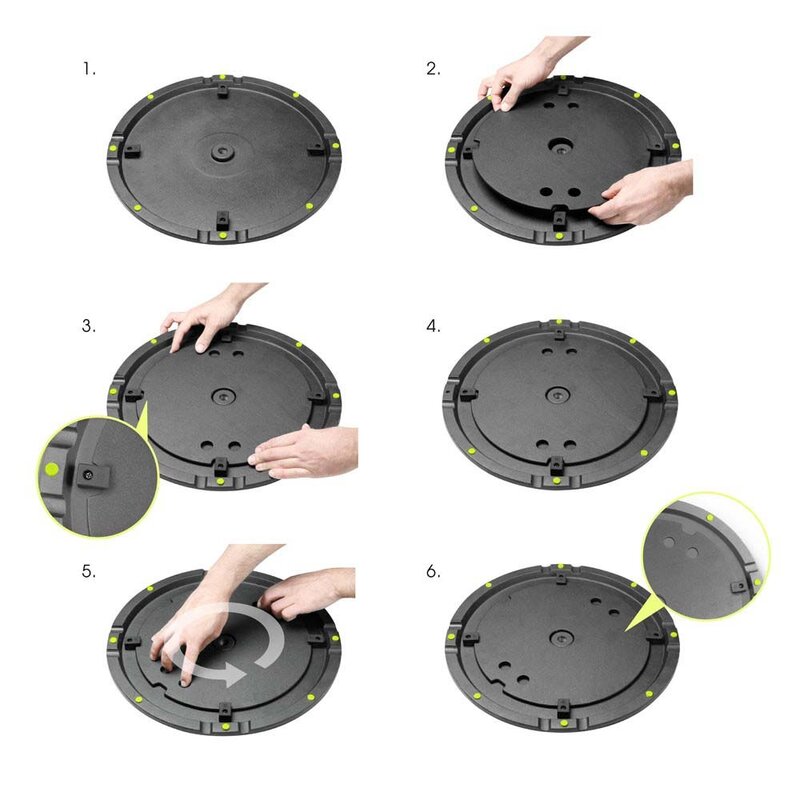 1.

2.

3.

4.

5.

6.