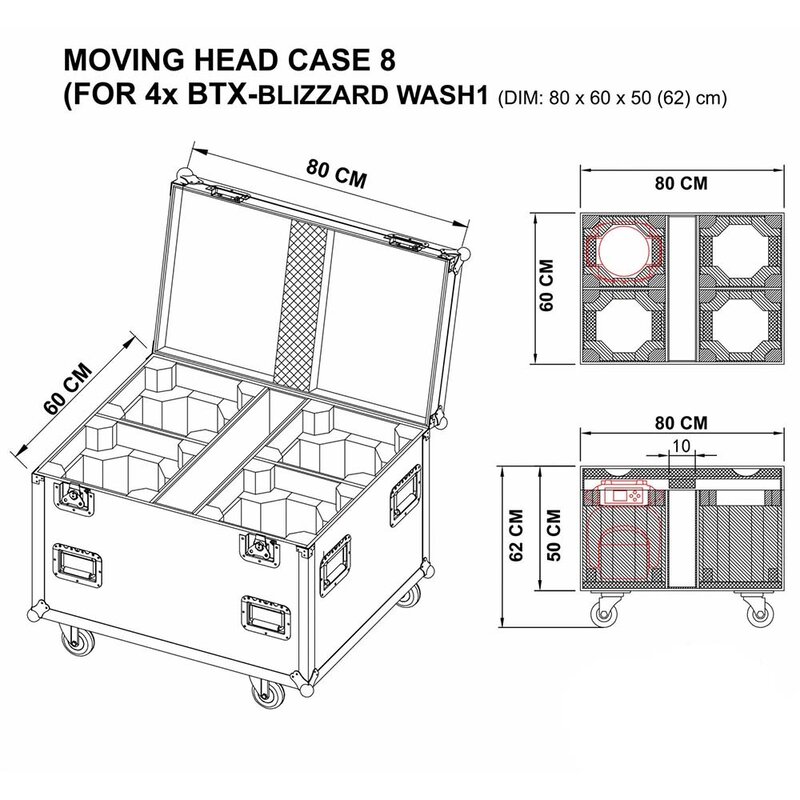 MOVING HEAD CASE 8
(FOR 4x BTX-BLIZZARD WASH1 (DIM: 80 x 60 x 50 (62) cm)

80 CM

60 CM

80 CM

60 CM

80 CM

10

62 CM

50 CM