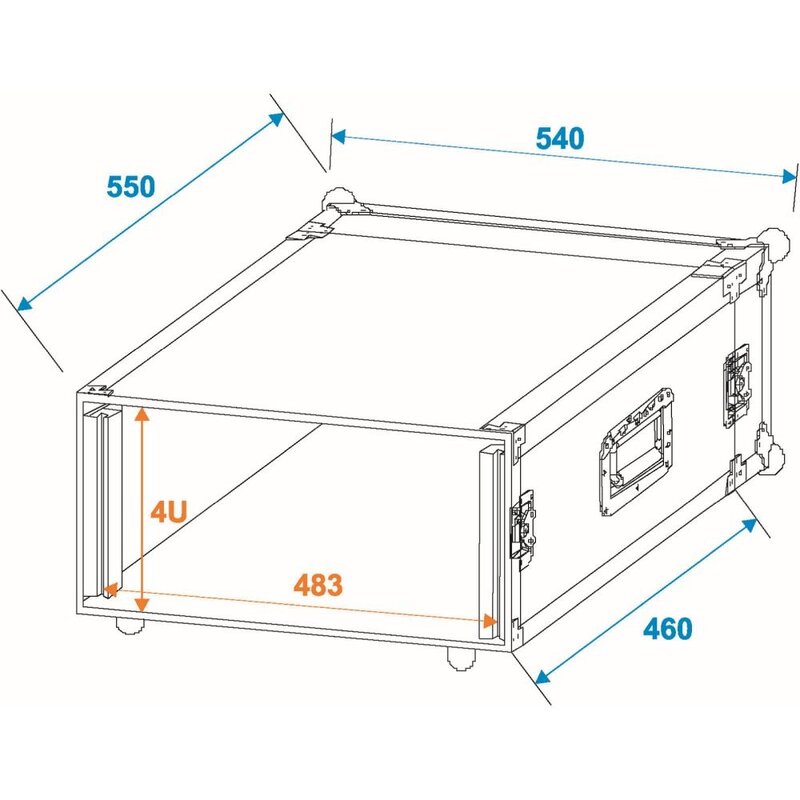 550

540

4U

483

460