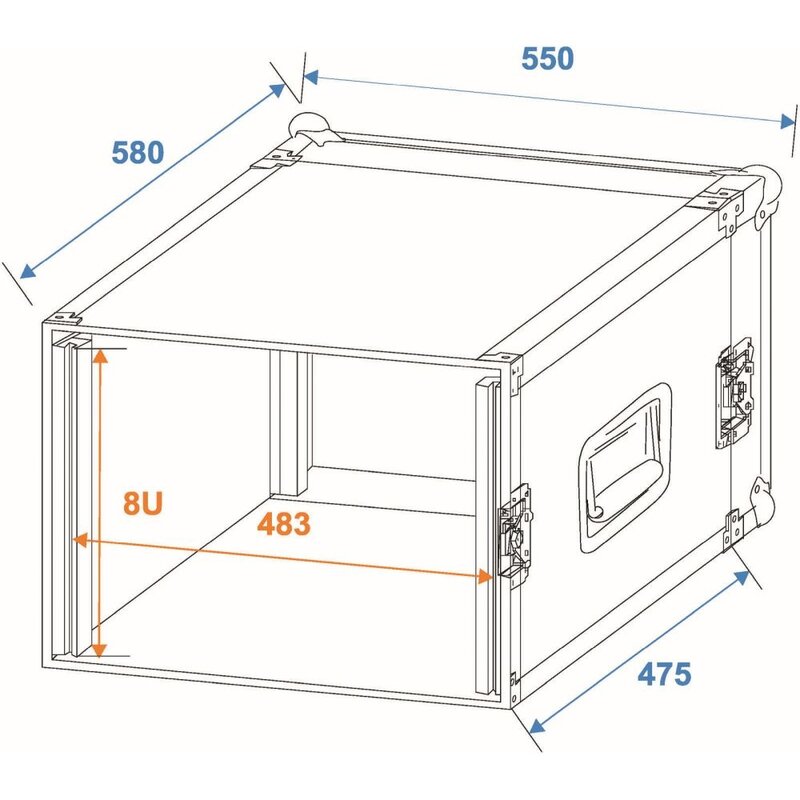 550
580
8U
483
475