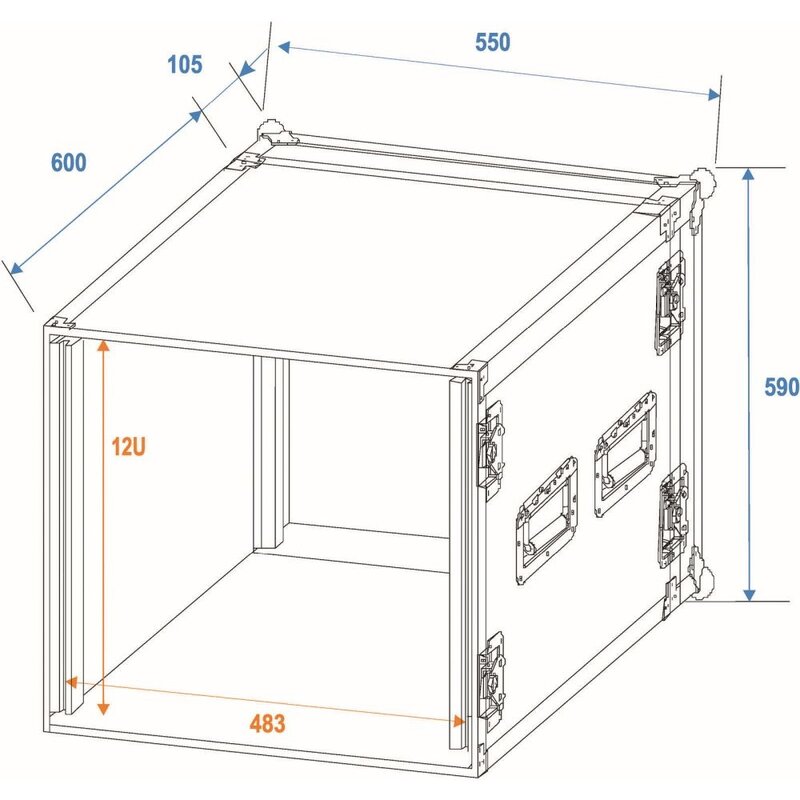 105

550

600

590

12U

483