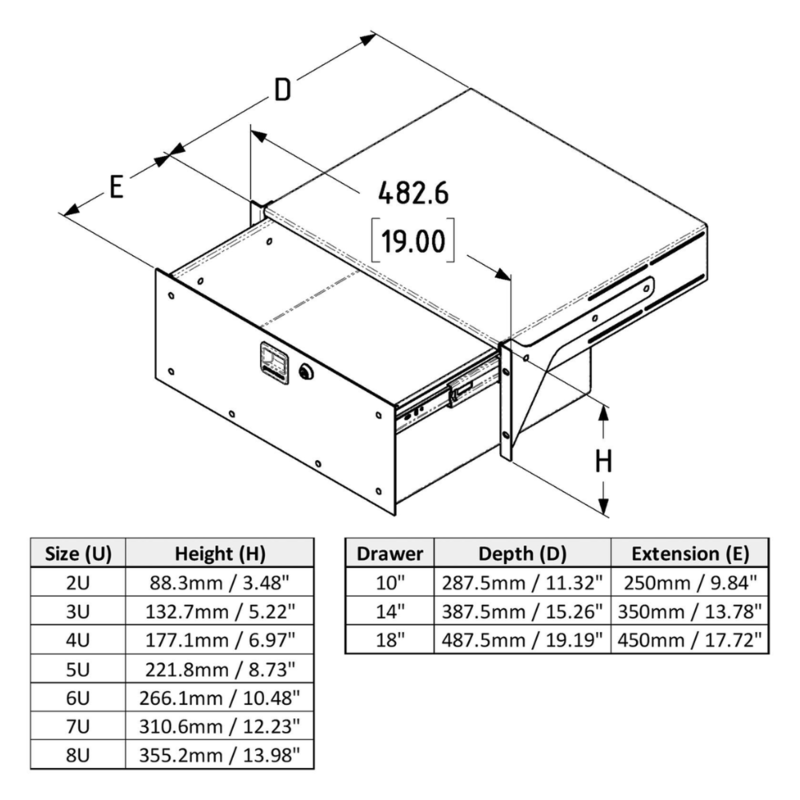 D

E

482.6

[19.00]

H

| Size (U) | Height (H) |
|---|---|
| 2U | 88.3mm / 3.48" |
| 3U | 132.7mm / 5.22" |
| 4U | 177.1mm / 6.97" |
| 5U | 221.8mm / 8.73" |
| 6U | 266.1mm / 10.48" |
| 7U | 310.6mm / 12.23" |
| 8U | 355.2mm / 13.98" |

| Drawer | Depth (D) | Extension (E) |
|---|---|---|
| 10" | 287.5mm / 11.32" | 250mm / 9.84" |
| 14" | 387.5mm / 15.26" | 350mm / 13.78" |
| 18" | 487.5mm / 19.19" | 450mm / 17.72" |