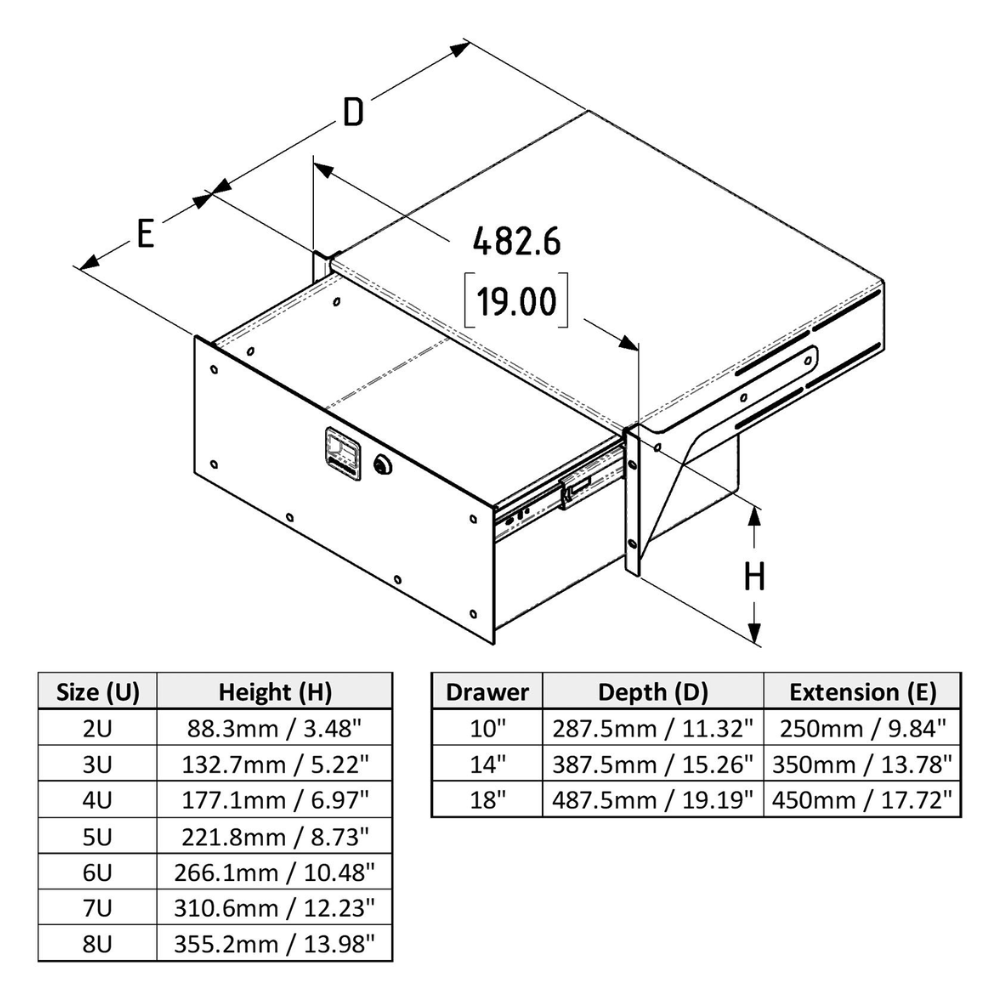 D

E

482.6

[19.00]

H

| Size (U) | Height (H) |
|---|---|
| 2U | 88.3mm / 3.48" |
| 3U | 132.7mm / 5.22" |
| 4U | 177.1mm / 6.97" |
| 5U | 221.8mm / 8.73" |
| 6U | 266.1mm / 10.48" |
| 7U | 310.6mm / 12.23" |
| 8U | 355.2mm / 13.98" |

| Drawer | Depth (D) | Extension (E) |
|---|---|---|
| 10" | 287.5mm / 11.32" | 250mm / 9.84" |
| 14" | 387.5mm / 15.26" | 350mm / 13.78" |
| 18" | 487.5mm / 19.19" | 450mm / 17.72" |