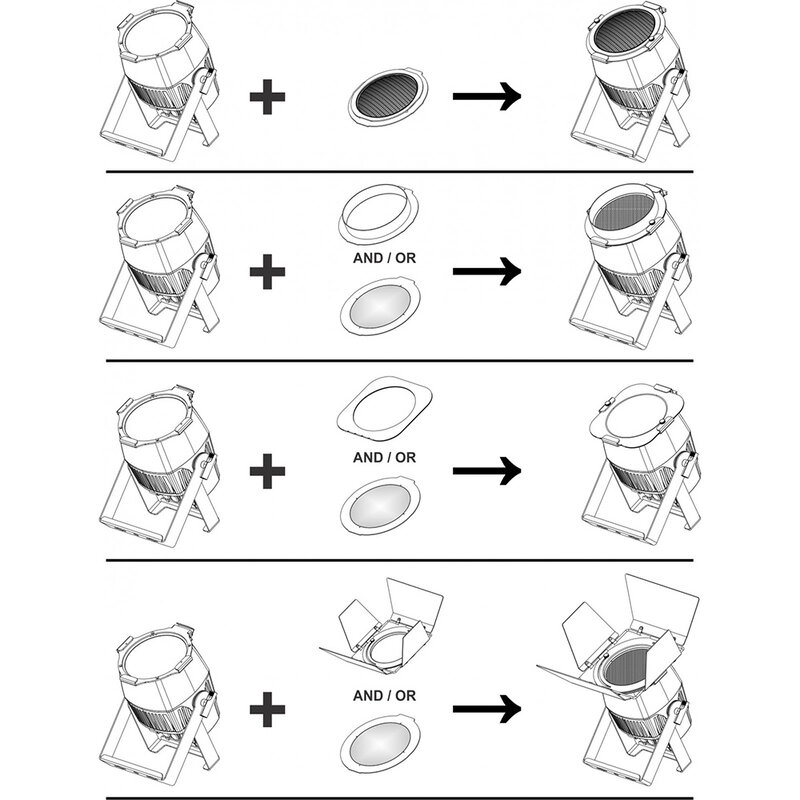 AND / OR

AND / OR

AND / OR