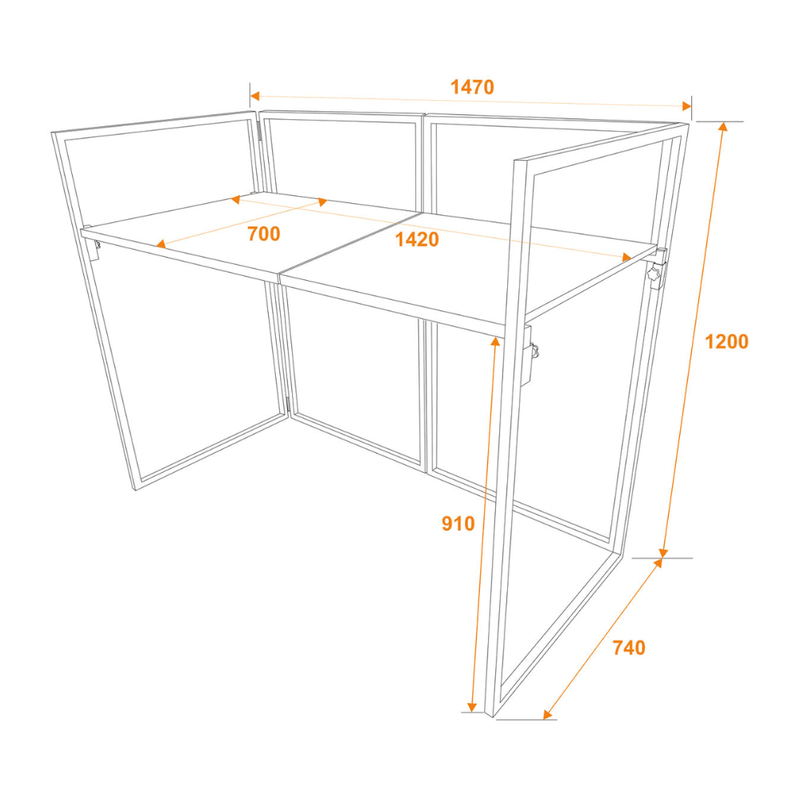 1470
700
1420
1200
910
740