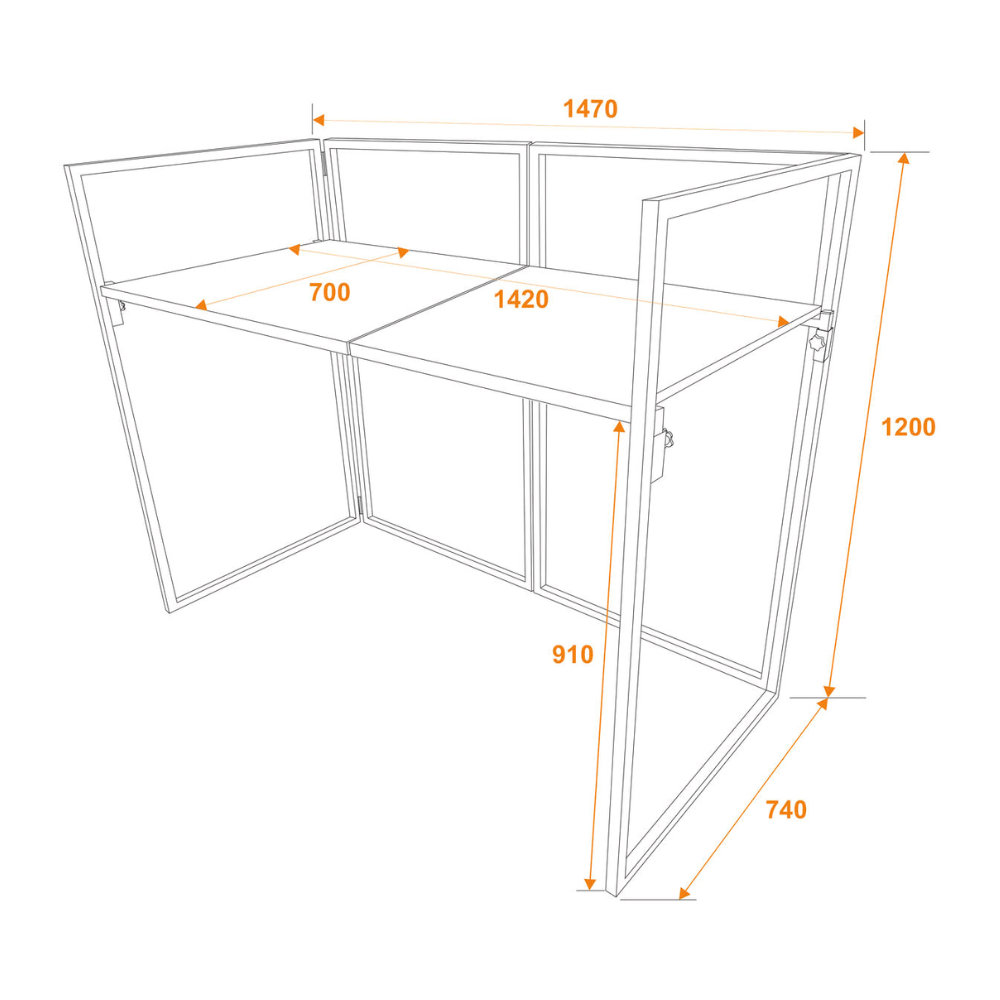 1470

700

1420

1200

910

740