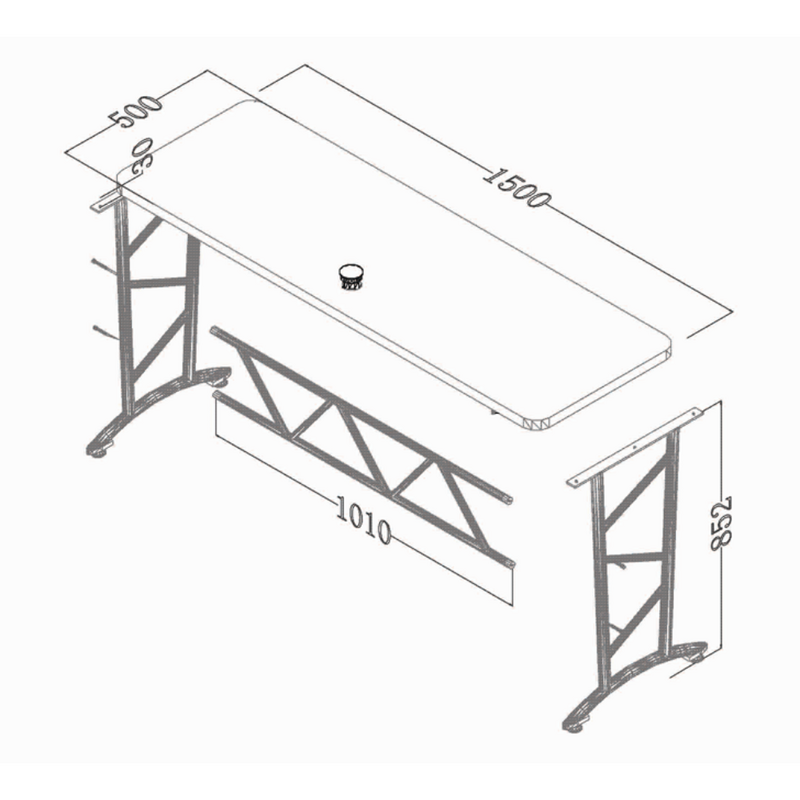 500
30
1500
1010
852