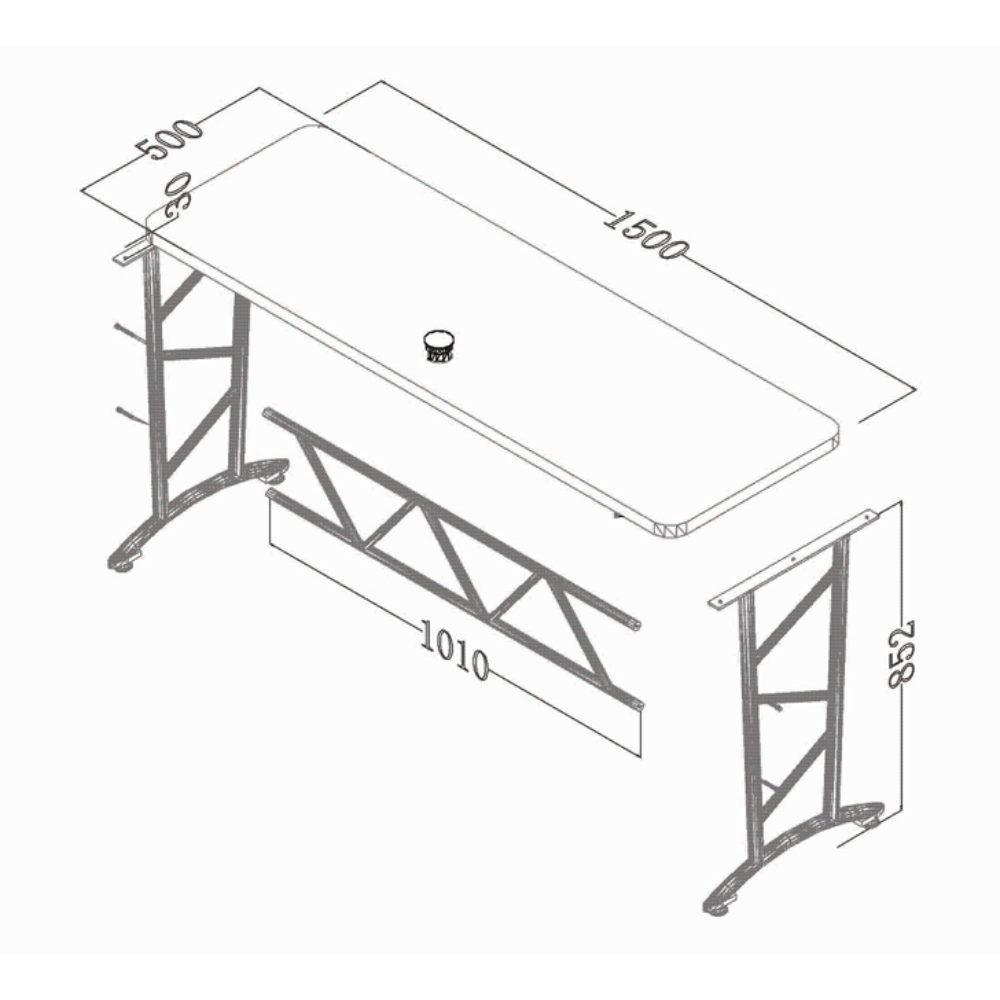 500
30
1500
1010
852