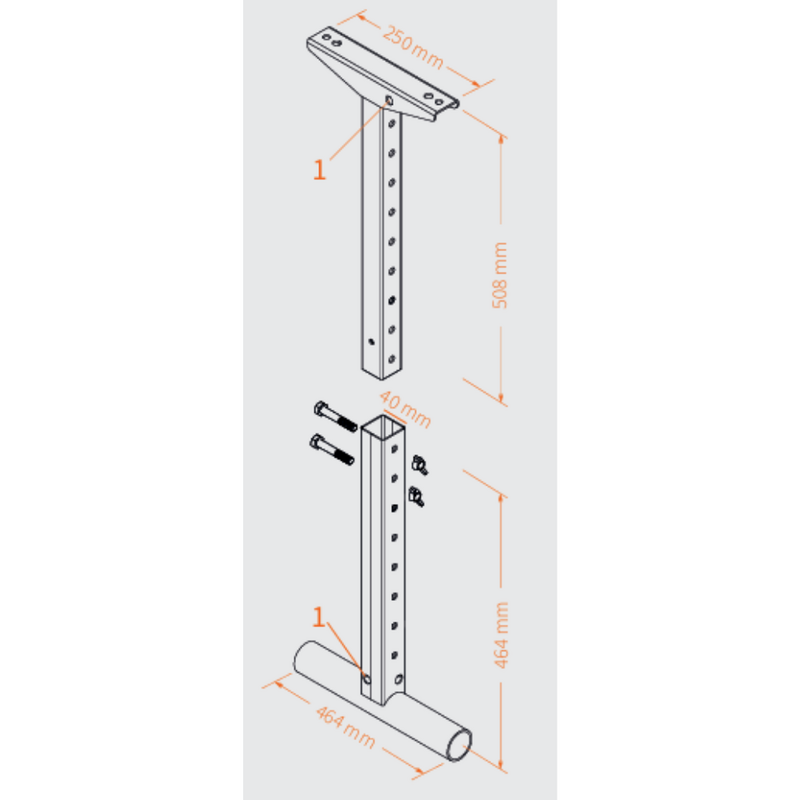 250 mm
1
508 mm
40 mm
1
464 mm
464 mm