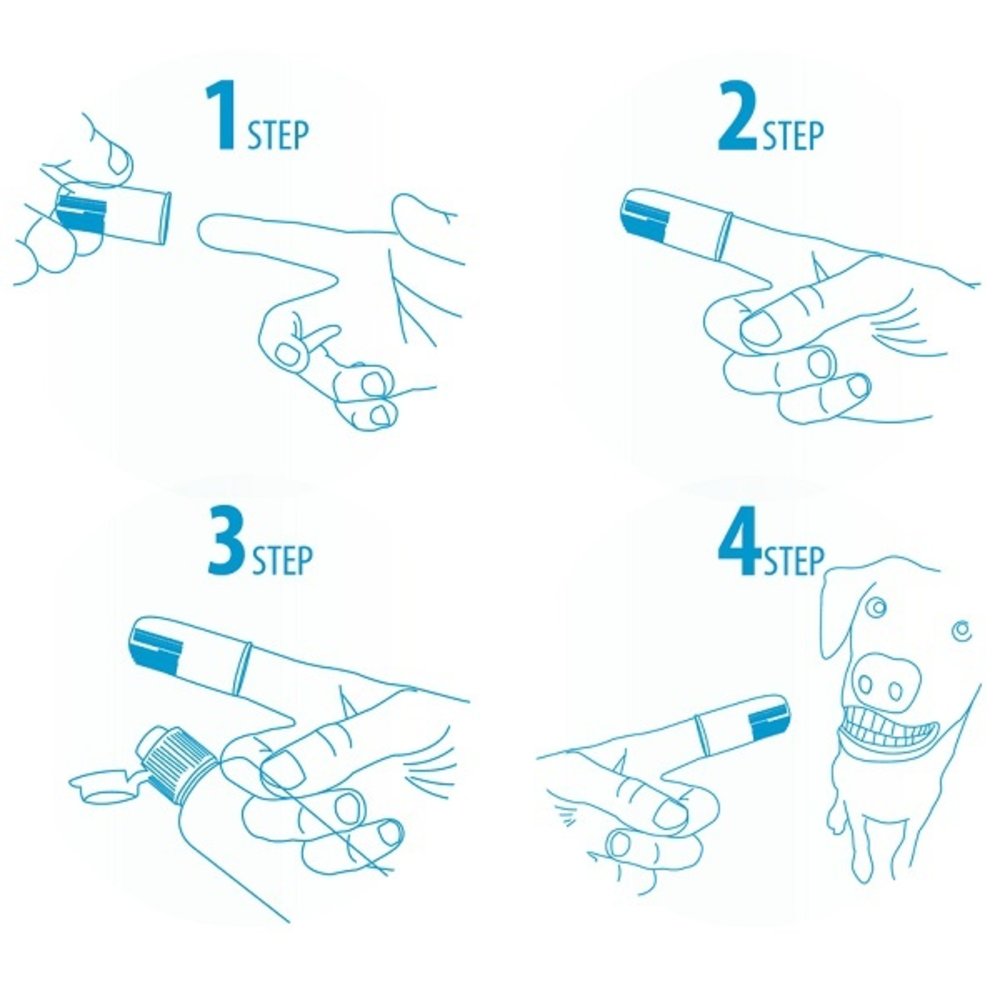 1 STEP

2 STEP

3 STEP

4 STEP