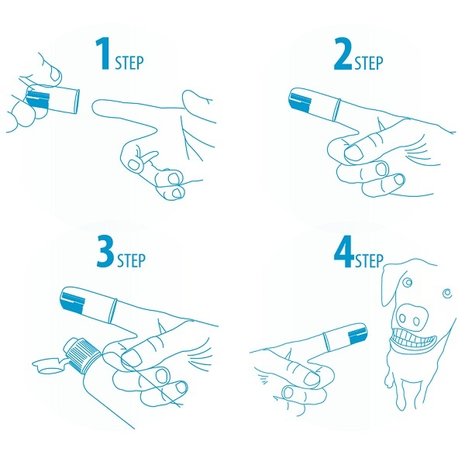 1 STEP

2 STEP

3 STEP

4 STEP