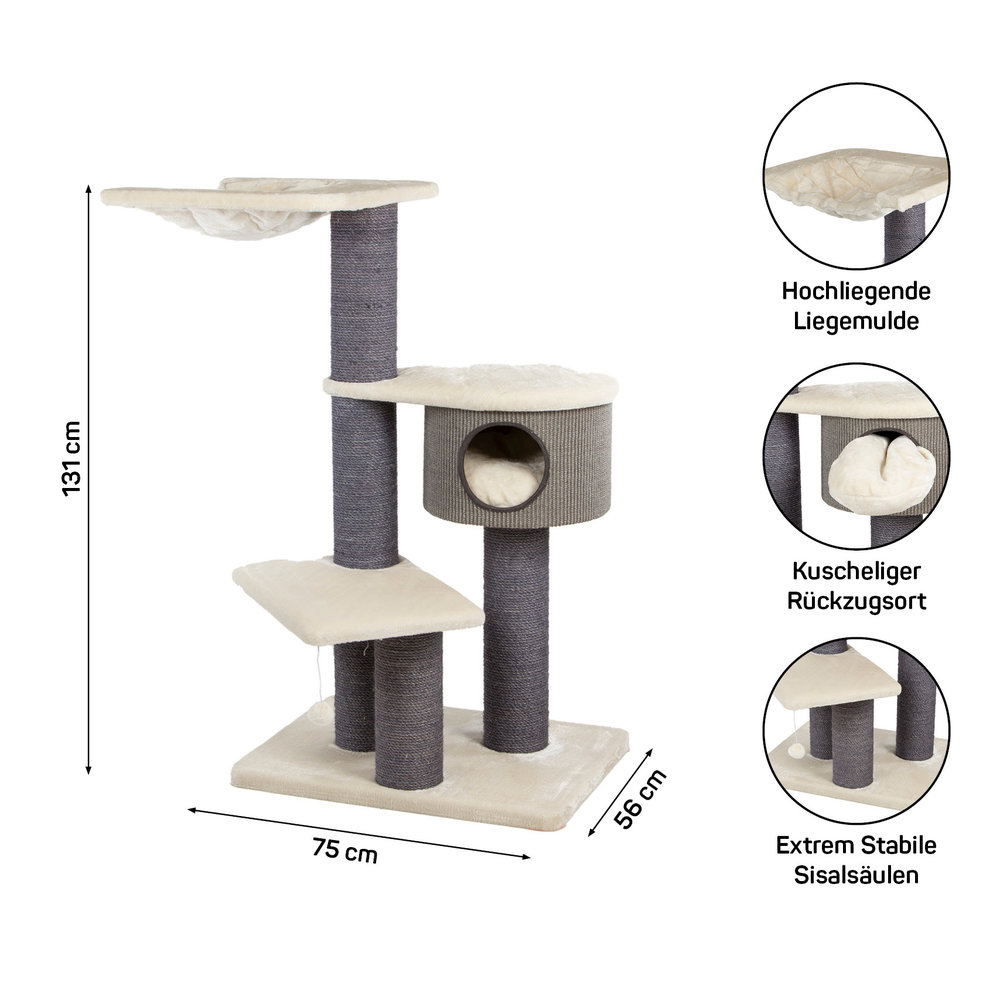 131 cm

75 cm

56 cm

Hochliegende Liegemulde

Kuscheliger Rückzugsort

Extrem Stabile Sisalsäulen