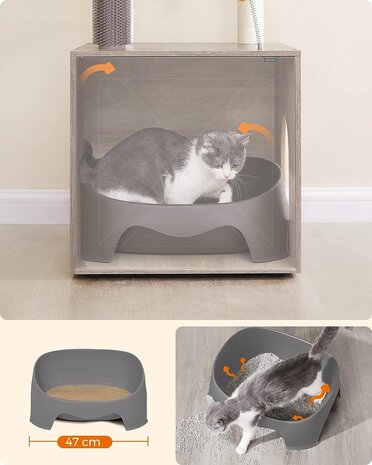 47 cm