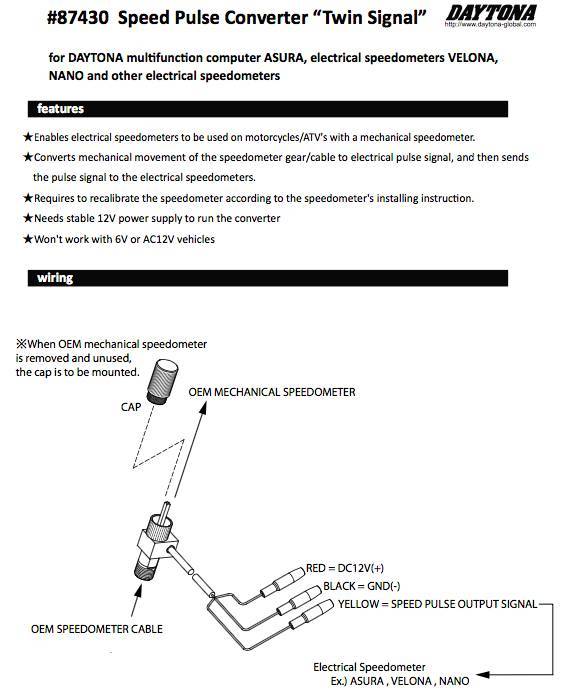 #87430 Speed Pulse Converter "Twin Signal"

DAYTONA
http://www.daytona-global.com

for DAYTONA multifunction computer ASURA, electrical speedometers VELONA, NANO and other electrical speedometers

features

★Enables electrical speedometers to be used on motorcycles/ATV's with a mechanical speedometer.
★Converts mechanical movement of the speedometer gear/cable to electrical pulse signal, and then sends the pulse signal to the electrical speedometers.
★Requires to recalibrate the speedometer according to the speedometer's installing instruction.
★Needs stable 12V power supply to run the converter
★Won't work with 6V or AC12V vehicles

wiring

※When OEM mechanical speedometer is removed and unused, the cap is to be mounted.

CAP

OEM MECHANICAL SPEEDOMETER

RED = DC12V(+)

BLACK = GND(-)

YELLOW = SPEED PULSE OUTPUT SIGNAL

OEM SPEEDOMETER CABLE

Electrical Speedometer
Ex.) ASURA , VELONA , NANO