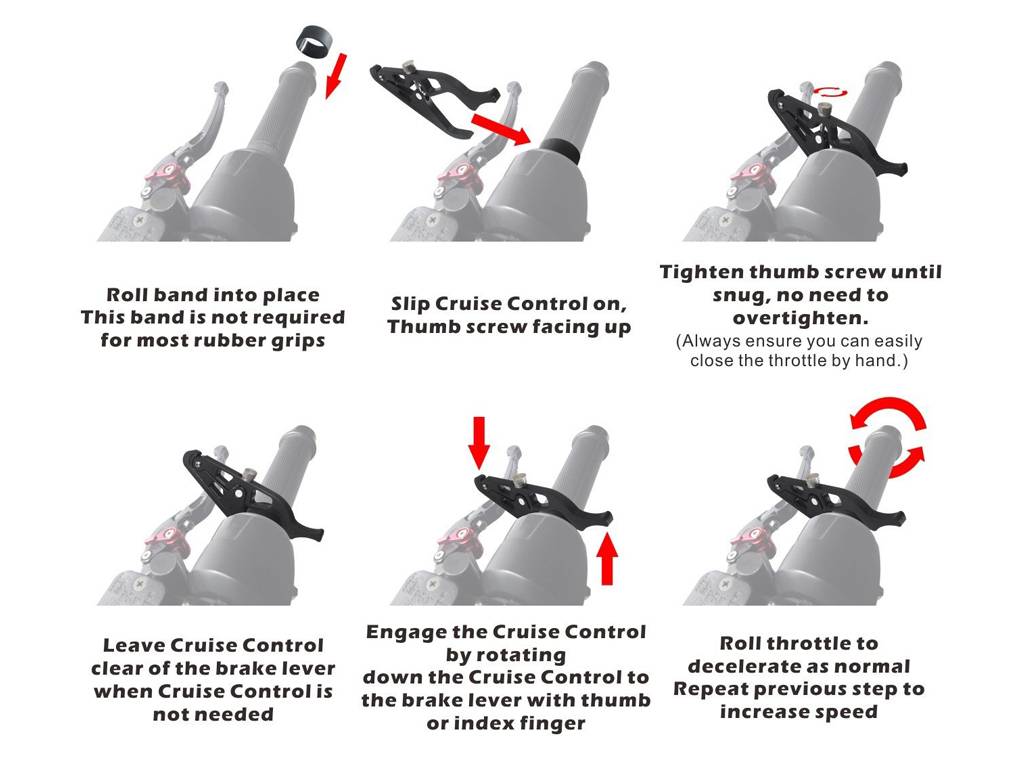 Roll band into place
This band is not required
for most rubber grips

Slip Cruise Control on,
Thumb screw facing up

Tighten thumb screw until
snug, no need to
overtighten.
(Always ensure you can easily
close the throttle by hand.)

Leave Cruise Control
clear of the brake lever
when Cruise Control is
not needed

Engage the Cruise Control
by rotating
down the Cruise Control to
the brake lever with thumb
or index finger

Roll throttle to
decelerate as normal
Repeat previous step to
increase speed