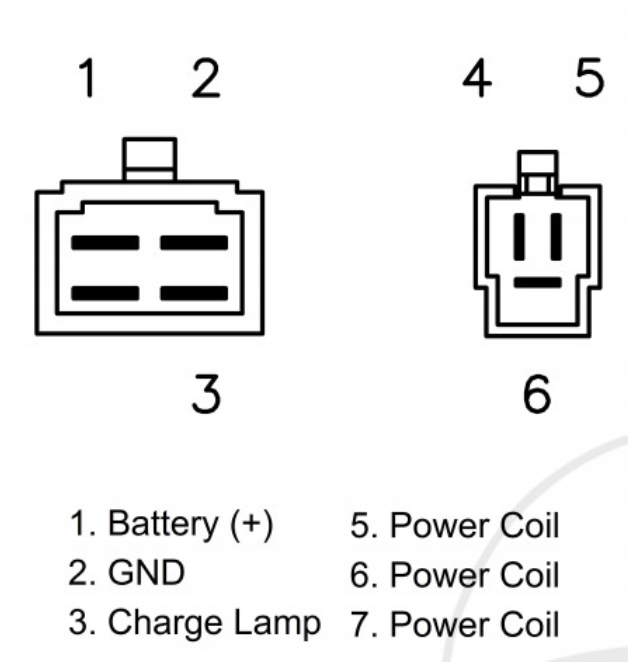 1 2

4 5

3

6

1. Battery (+)
2. GND
3. Charge Lamp

5. Power Coil
6. Power Coil
7. Power Coil