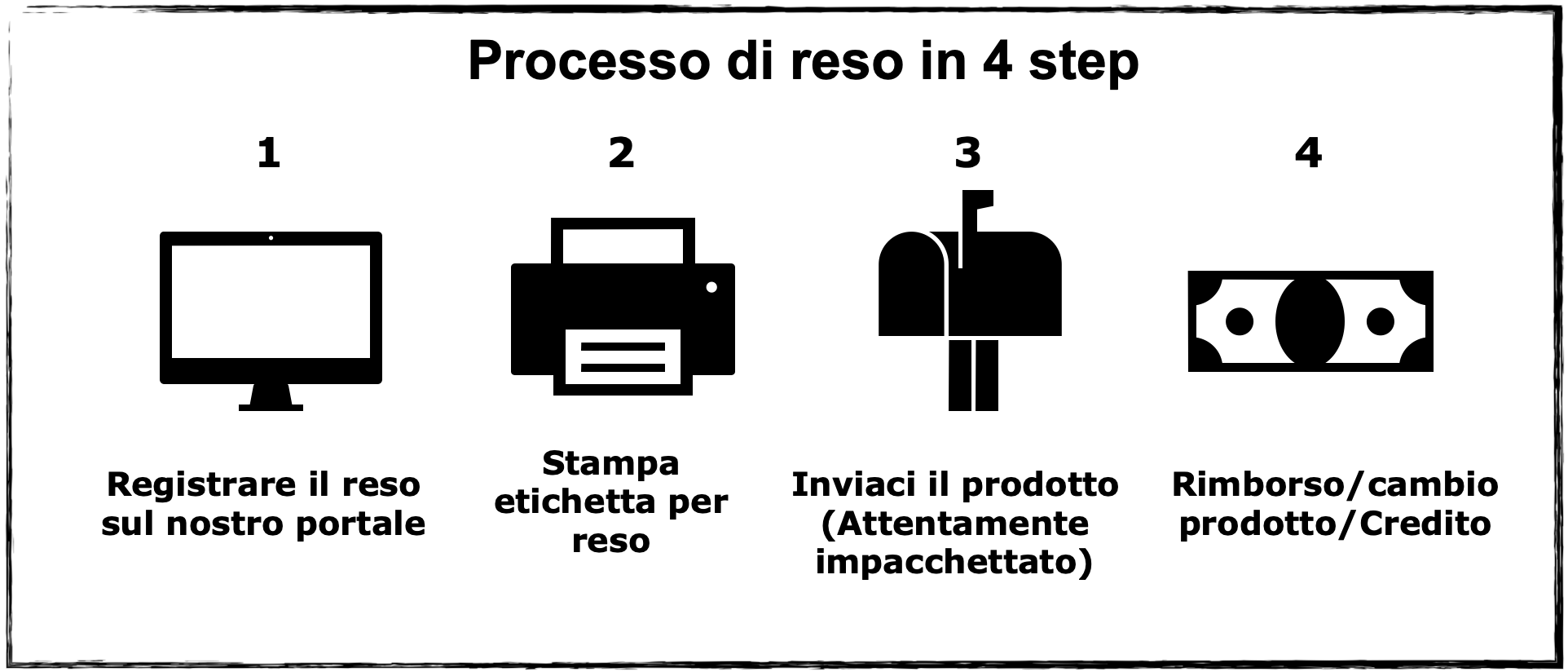 Processo di reso in 4 step

1

Registrare il reso sul nostro portale

2

Stampa etichetta per reso

3

Inviaci il prodotto (Attentamente impacchettato)

4

Rimborso/cambio prodotto/Credito