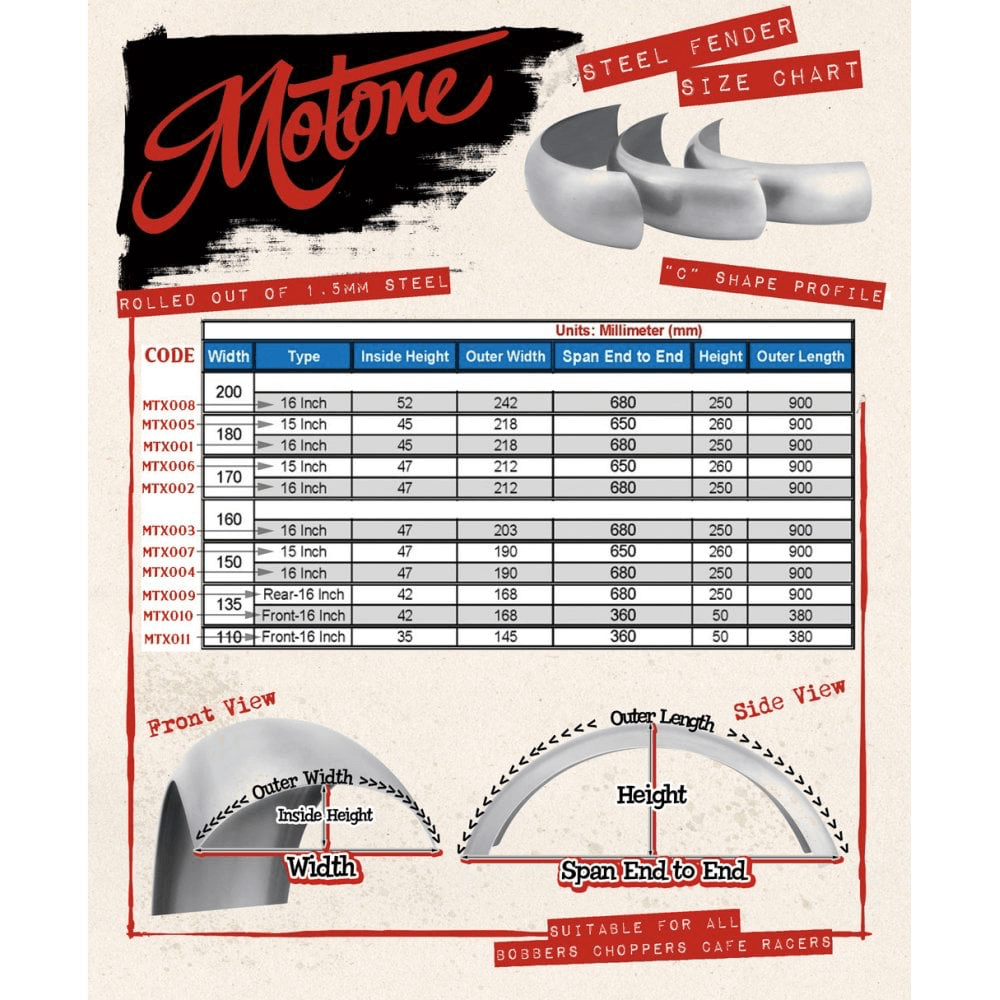 Motone

STEEL FENDER
SIZE CHART

ROLLED OUT OF 1.5MM STEEL

"C" SHAPE PROFILE

Units: Millimeter (mm)

| CODE | Width | Type | Inside Height | Outer Width | Span End to End | Height | Outer Length |
|---|---|---|---|---|---|---|---|
| MTX008 | 200 | 16 Inch | 52 | 242 | 680 | 250 | 900 |
| MTX005 | 180 | 15 Inch | 45 | 218 | 650 | 260 | 900 |
| MTX001 | 180 | 16 Inch | 45 | 218 | 680 | 250 | 900 |
| MTX006 | 170 | 15 Inch | 47 | 212 | 650 | 260 | 900 |
| MTX002 | 170 | 16 Inch | 47 | 212 | 680 | 250 | 900 |
| MTX003 | 160 | 16 Inch | 47 | 203 | 680 | 250 | 900 |
| MTX007 | 150 | 15 Inch | 47 | 190 | 650 | 260 | 900 |
| MTX004 | 150 | 16 Inch | 47 | 190 | 680 | 250 | 900 |
| MTX009 | 135 | Rear-16 Inch | 42 | 168 | 680 | 250 | 900 |
| MTX010 | 135 | Front-16 Inch | 42 | 168 | 360 | 50 | 380 |
| MTX011 | 110 | Front-16 Inch | 35 | 145 | 360 | 50 | 380 |

Front View
Outer Width
Inside Height
Width

Side View
Outer Length
Height
Span End to End

SUITABLE FOR ALL
BOBBERS CHOPPERS CAFE RACERS