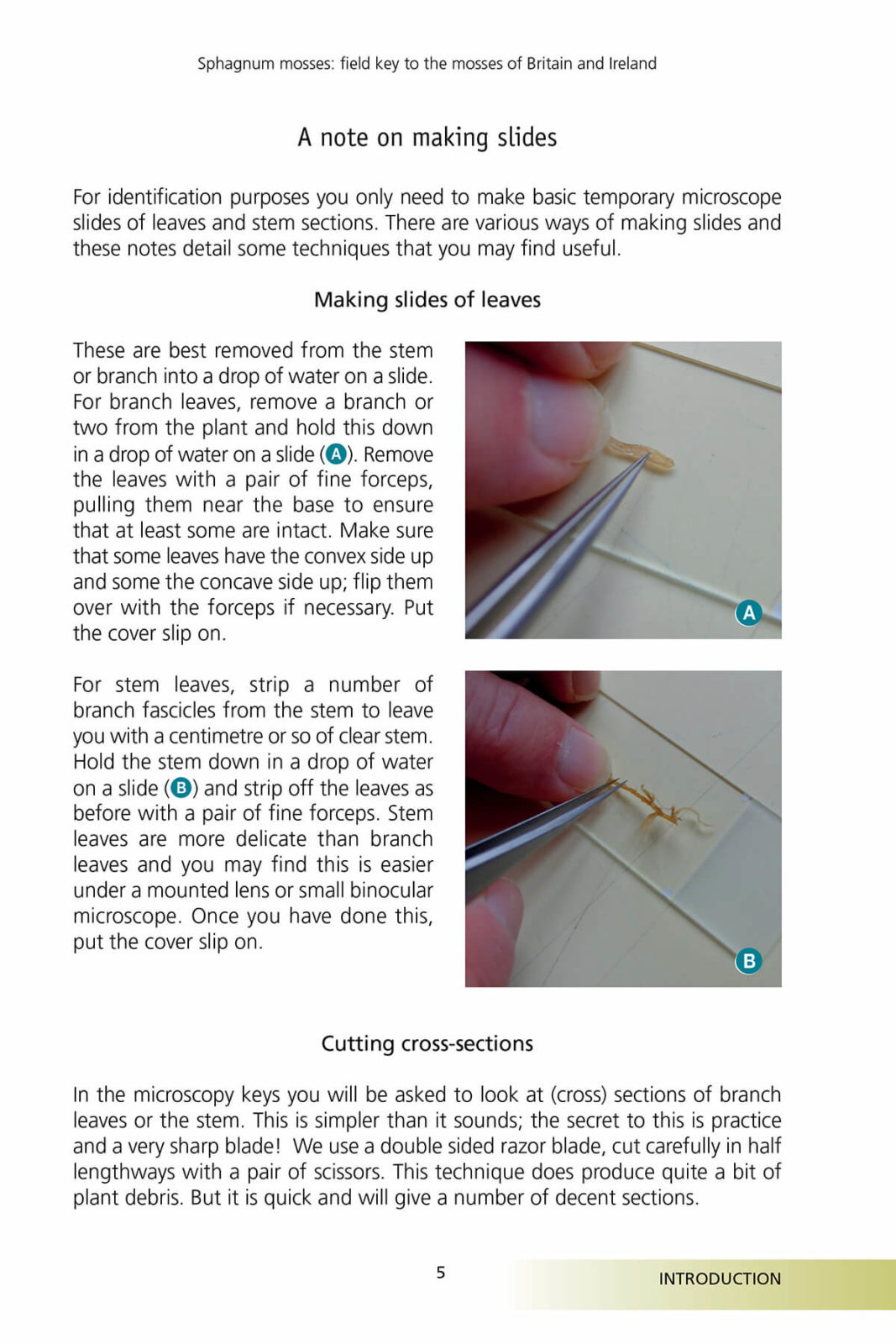 Sphagnum mosses: field key to the mosses of Britain and Ireland

A note on making slides

For identification purposes you only need to make basic temporary microscope slides of leaves and stem sections. There are various ways of making slides and these notes detail some techniques that you may find useful.

Making slides of leaves

These are best removed from the stem or branch into a drop of water on a slide. For branch leaves, remove a branch or two from the plant and hold this down in a drop of water on a slide (A). Remove the leaves with a pair of fine forceps, pulling them near the base to ensure that at least some are intact. Make sure that some leaves have the convex side up and some the concave side up; flip them over with the forceps if necessary. Put the cover slip on.

A

For stem leaves, strip a number of branch fascicles from the stem to leave you with a centimetre or so of clear stem. Hold the stem down in a drop of water on a slide (B) and strip off the leaves as before with a pair of fine forceps. Stem leaves are more delicate than branch leaves and you may find this is easier under a mounted lens or small binocular microscope. Once you have done this, put the cover slip on.

B

Cutting cross-sections

In the microscopy keys you will be asked to look at (cross) sections of branch leaves or the stem. This is simpler than it sounds; the secret to this is practice and a very sharp blade! We use a double sided razor blade, cut carefully in half lengthways with a pair of scissors. This technique does produce quite a bit of plant debris. But it is quick and will give a number of decent sections.

5

INTRODUCTION