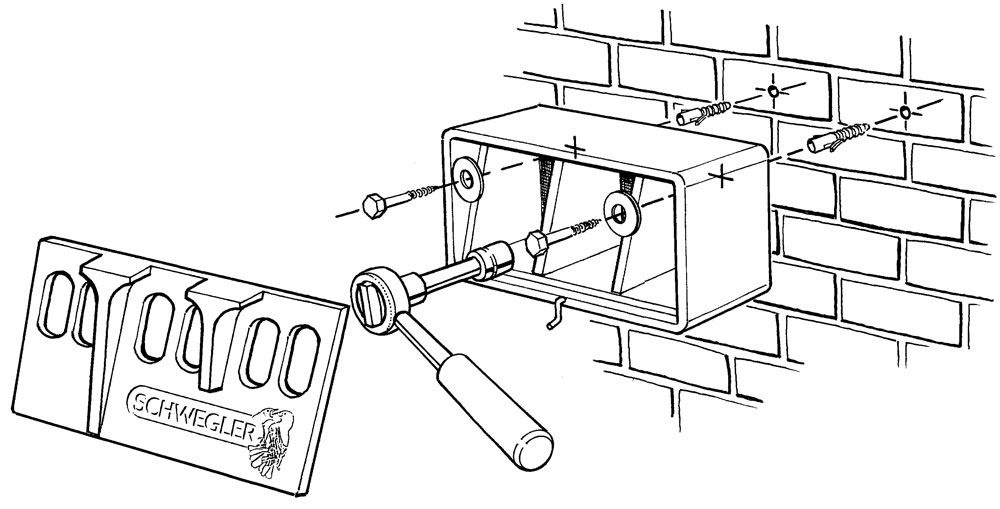 SCHWEGLER