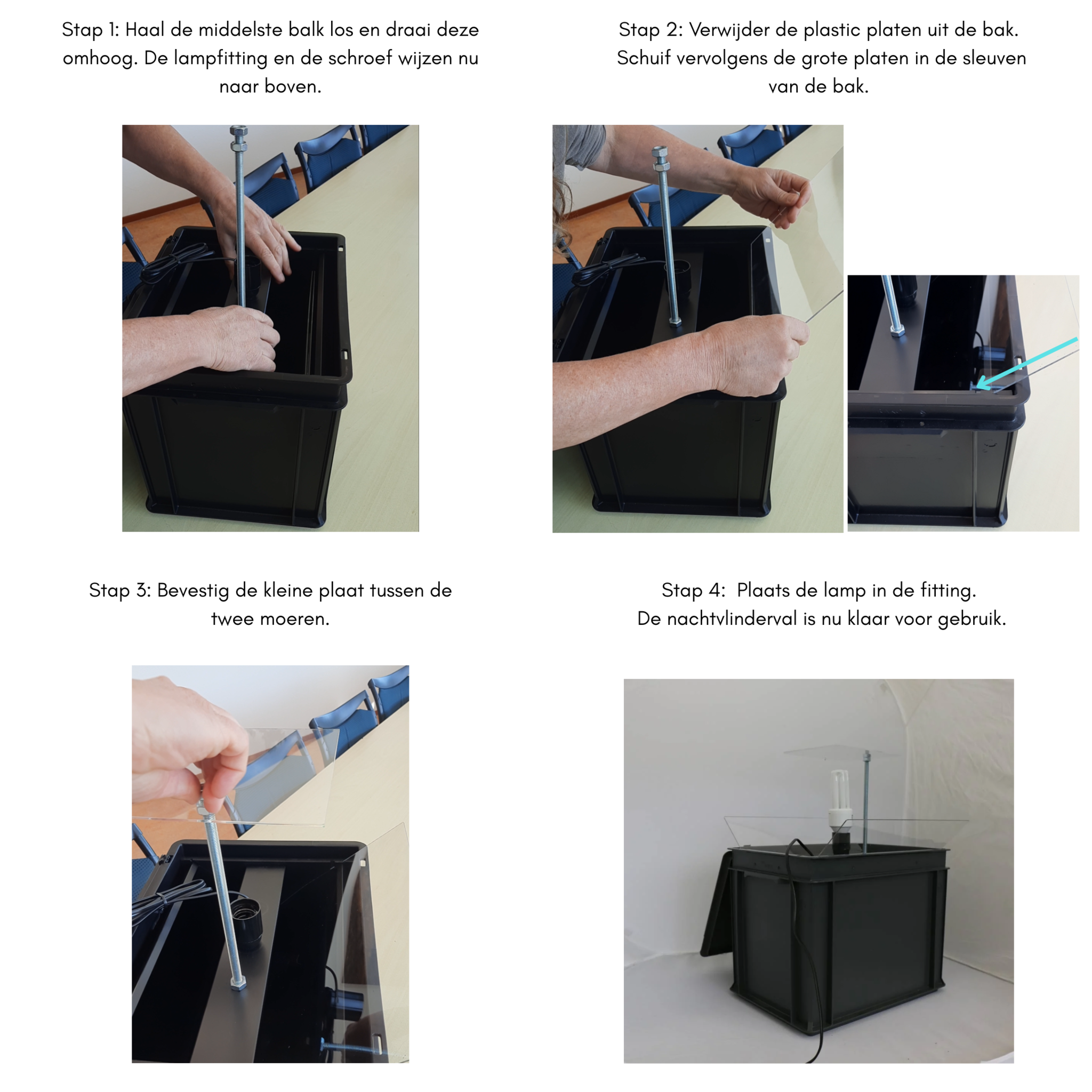 Stap 1: Haal de middelste balk los en draai deze omhoog. De lampfitting en de schroef wijzen nu naar boven.

Stap 2: Verwijder de plastic platen uit de bak. Schuif vervolgens de grote platen in de sleuven van de bak.

Stap 3: Bevestig de kleine plaat tussen de twee moeren.

Stap 4: Plaats de lamp in de fitting. De nachtvlinderval is nu klaar voor gebruik.