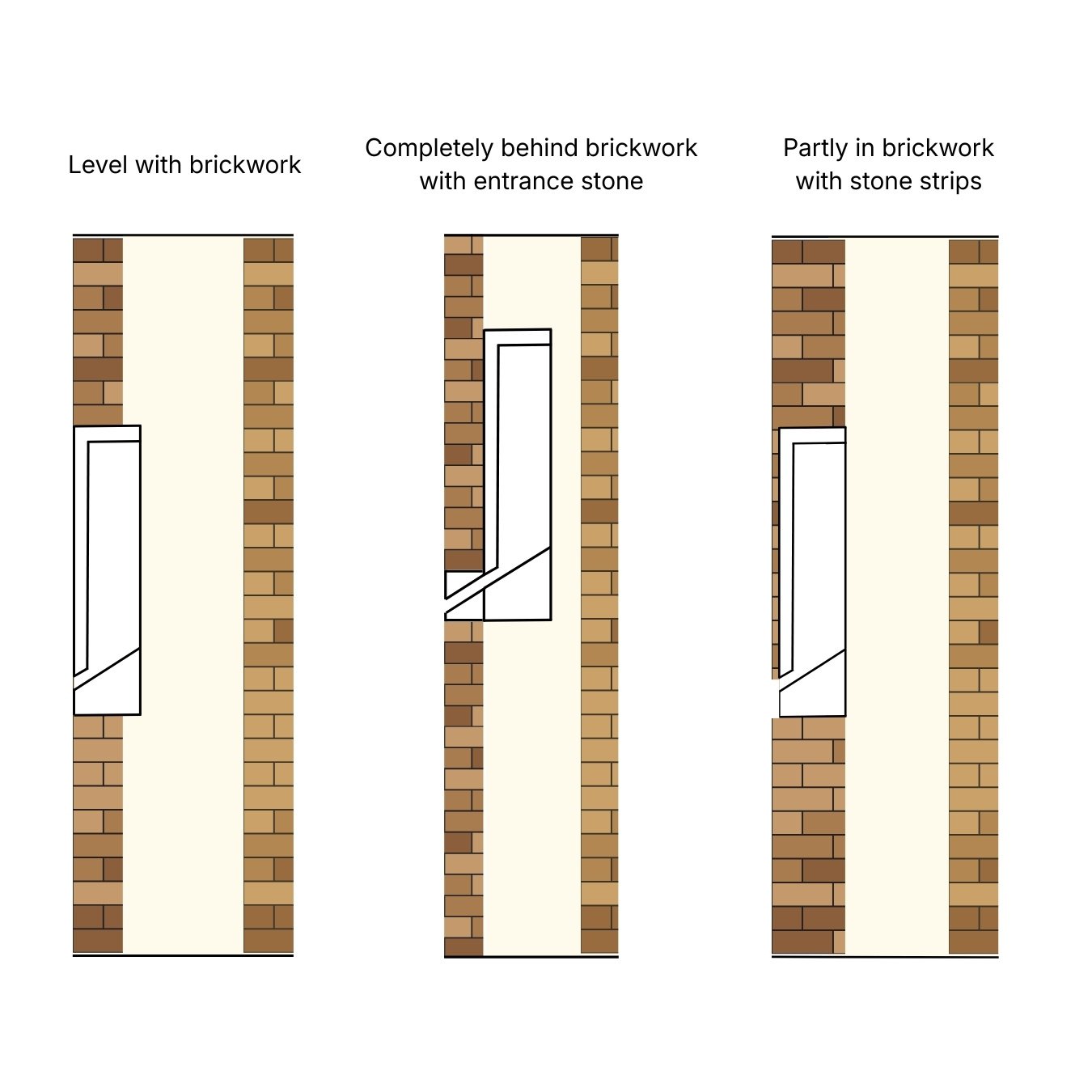 Level with brickwork

Completely behind brickwork with entrance stone

Partly in brickwork with stone strips