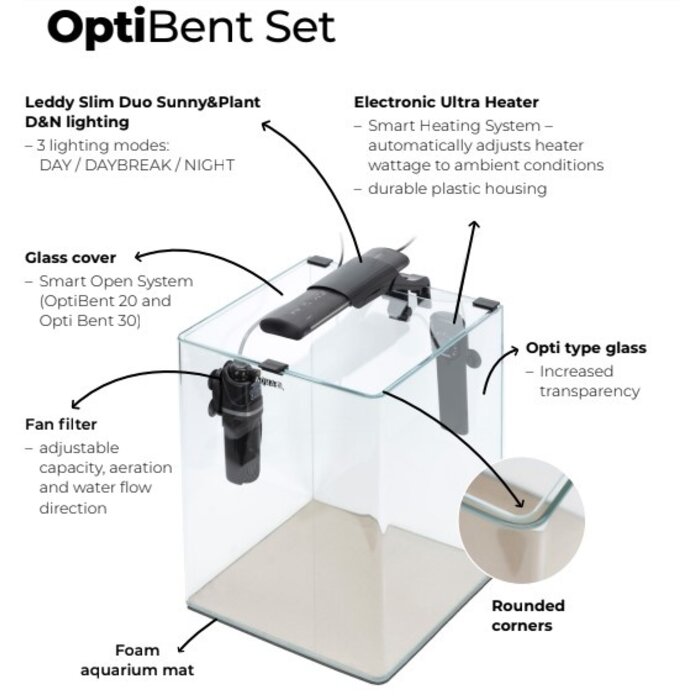 OptiBent Set

Leddy Slim Duo Sunny&Plant D&N lighting
– 3 lighting modes: DAY / DAYBREAK / NIGHT

Electronic Ultra Heater
– Smart Heating System – automatically adjusts heater wattage to ambient conditions
– durable plastic housing

Glass cover
– Smart Open System (OptiBent 20 and Opti Bent 30)

Opti type glass
– Increased transparency

Fan filter
– adjustable capacity, aeration and water flow direction

Rounded corners

Foam aquarium mat