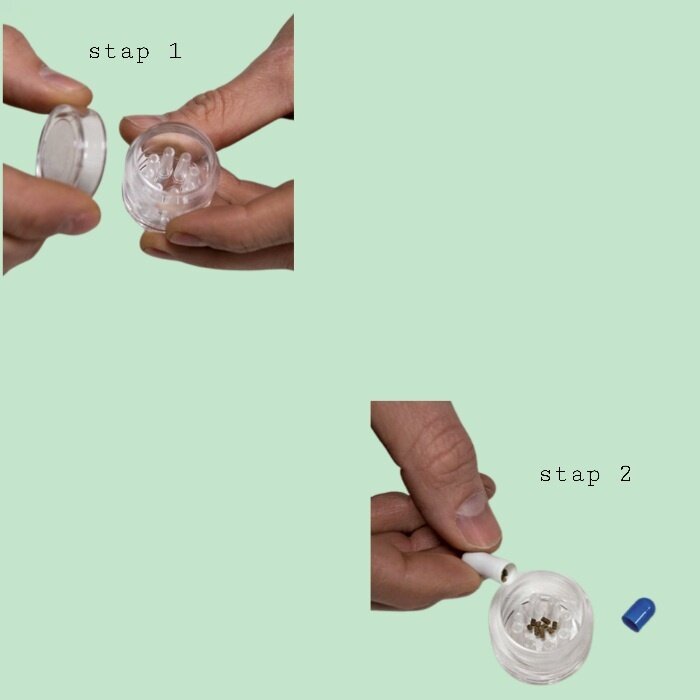 stap 1

stap 2