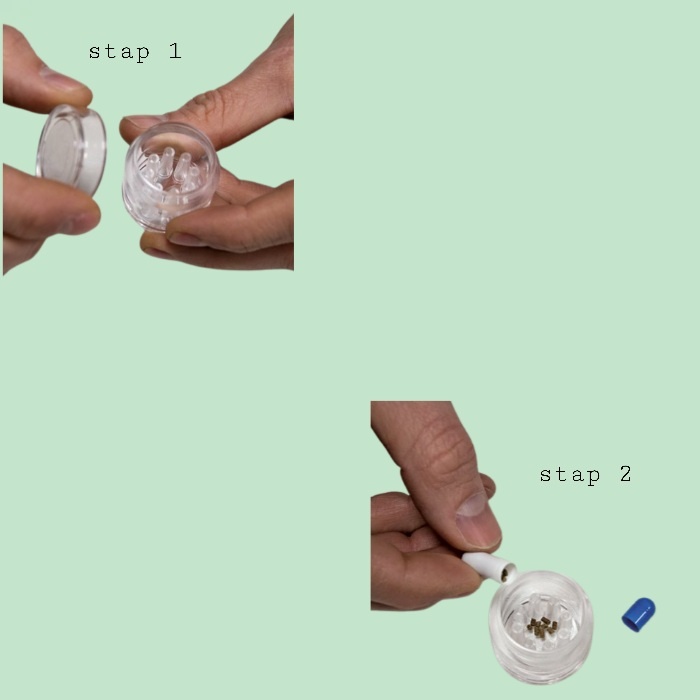 stap 1

stap 2