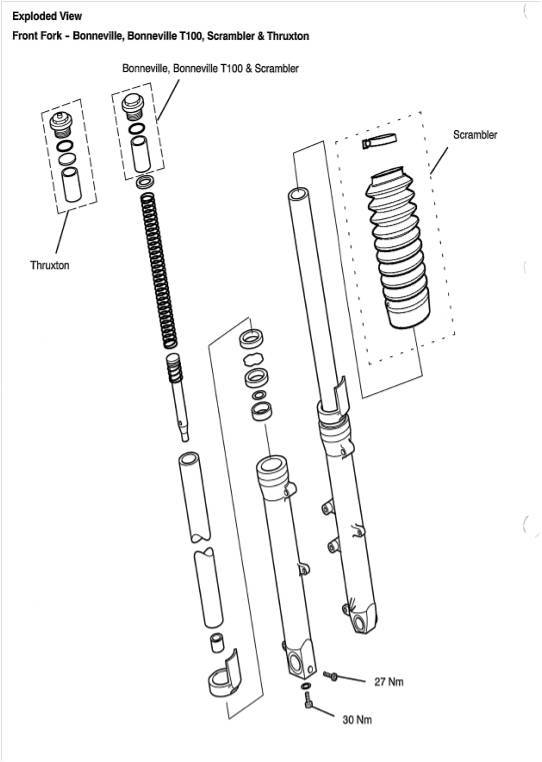 Exploded View
Front Fork - Bonneville, Bonneville T100, Scrambler & Thruxton

Bonneville, Bonneville T100 & Scrambler

Scrambler

Thruxton

27 Nm

30 Nm