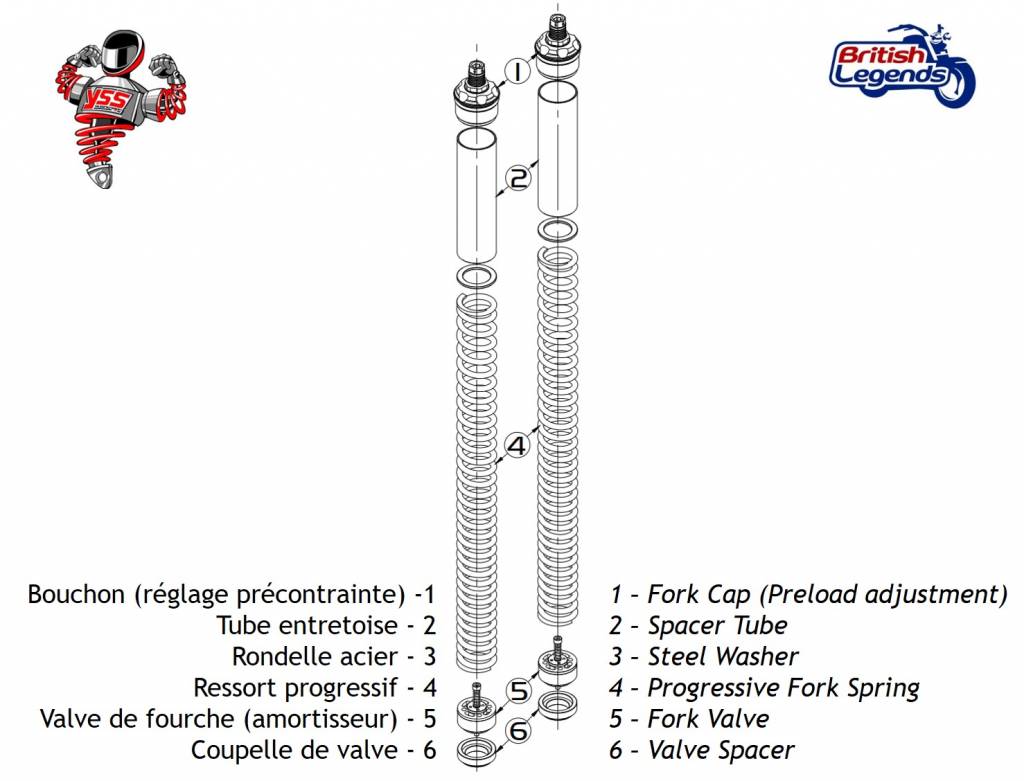 yss

British Legends

1

2

4

5

6

Bouchon (réglage précontrainte) -1
Tube entretoise - 2
Rondelle acier - 3
Ressort progressif - 4
Valve de fourche (amortisseur) - 5
Coupelle de valve - 6

1 - Fork Cap (Preload adjustment)
2 - Spacer Tube
3 - Steel Washer
4 - Progressive Fork Spring
5 - Fork Valve
6 - Valve Spacer