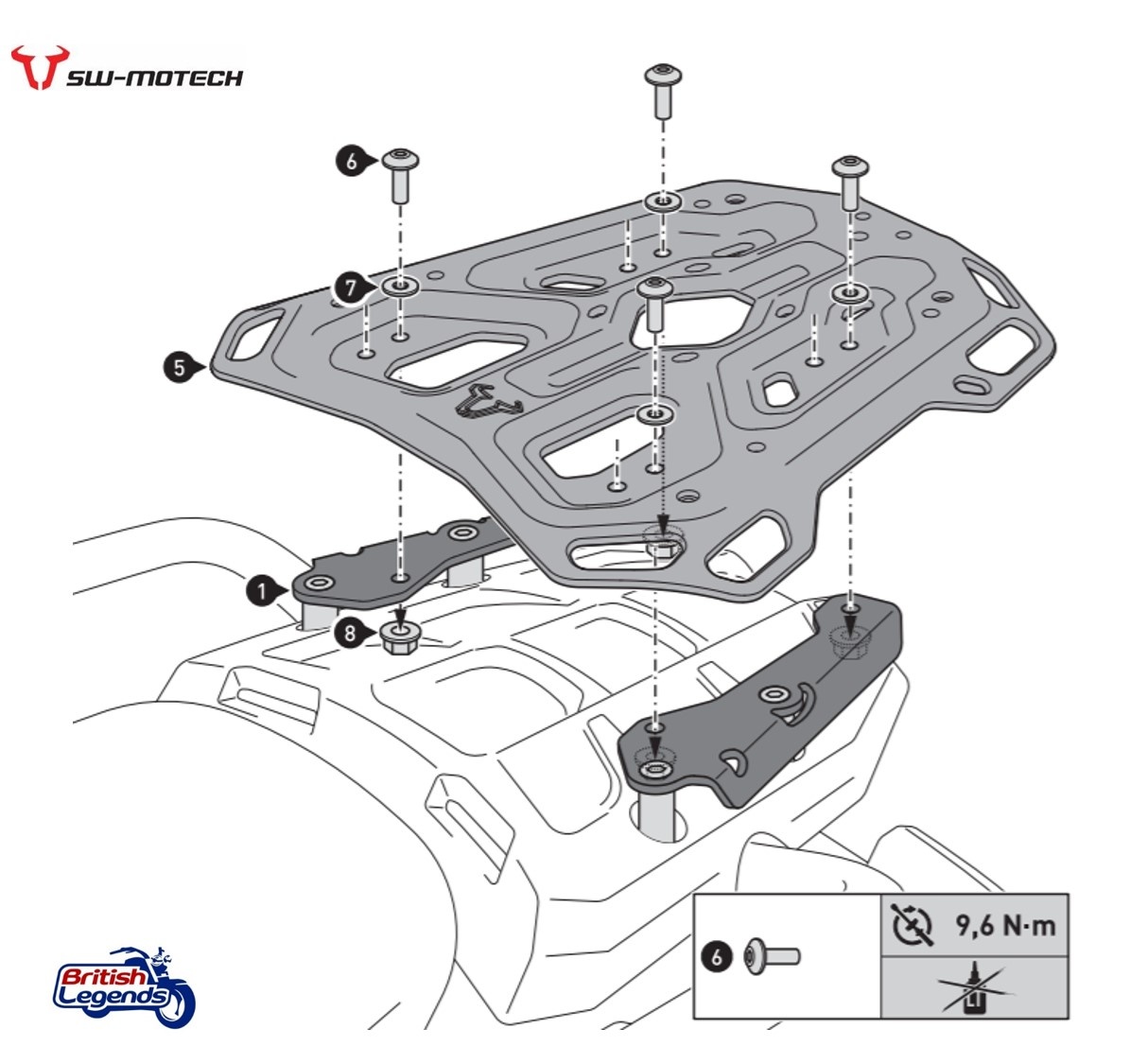 SW-MOTECH

6

7

5

1

8

6

9,6 N·m

British Legends