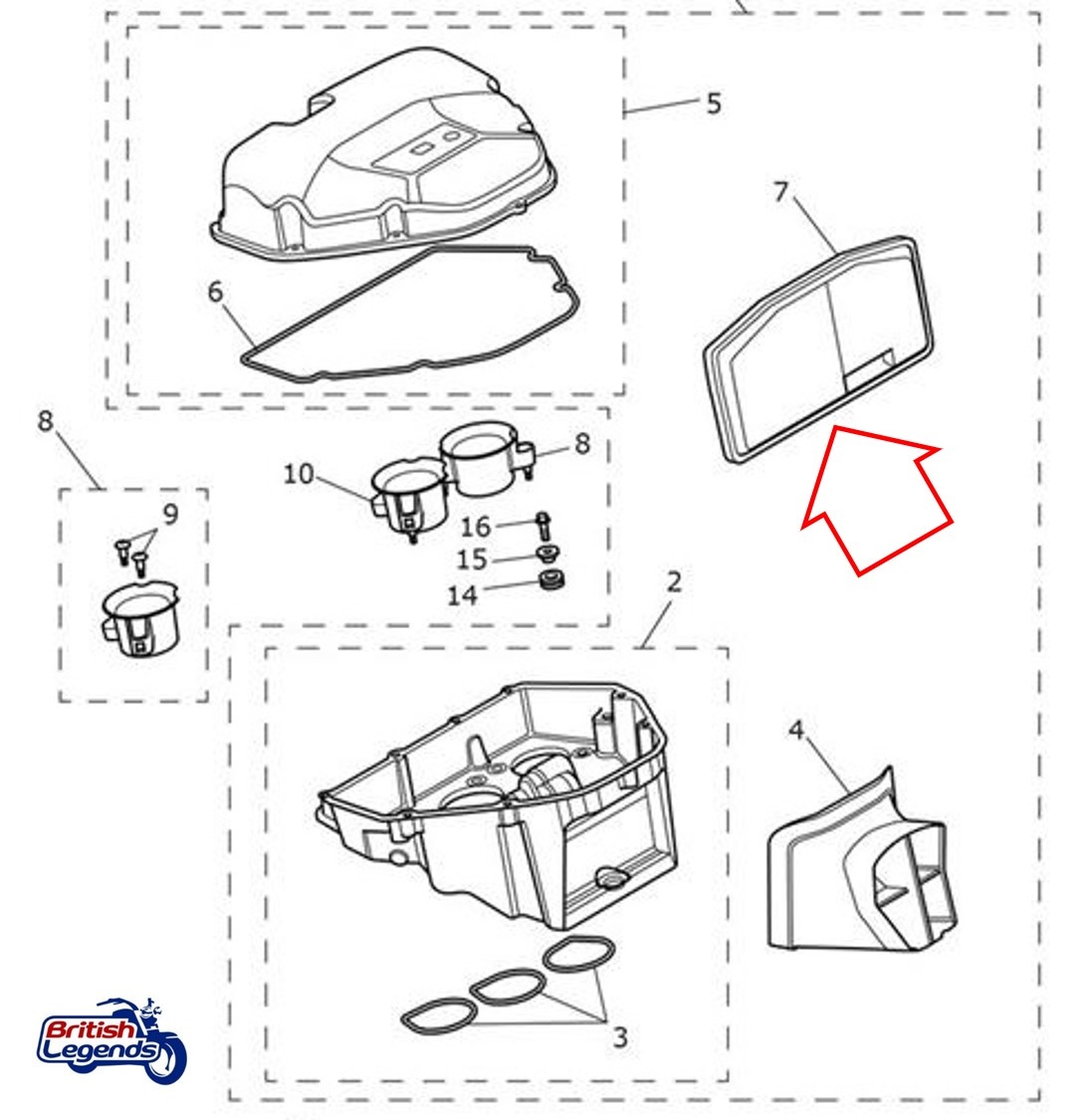 5
7
6
8
8
10
9
16
15
14
2
4
3
British Legends