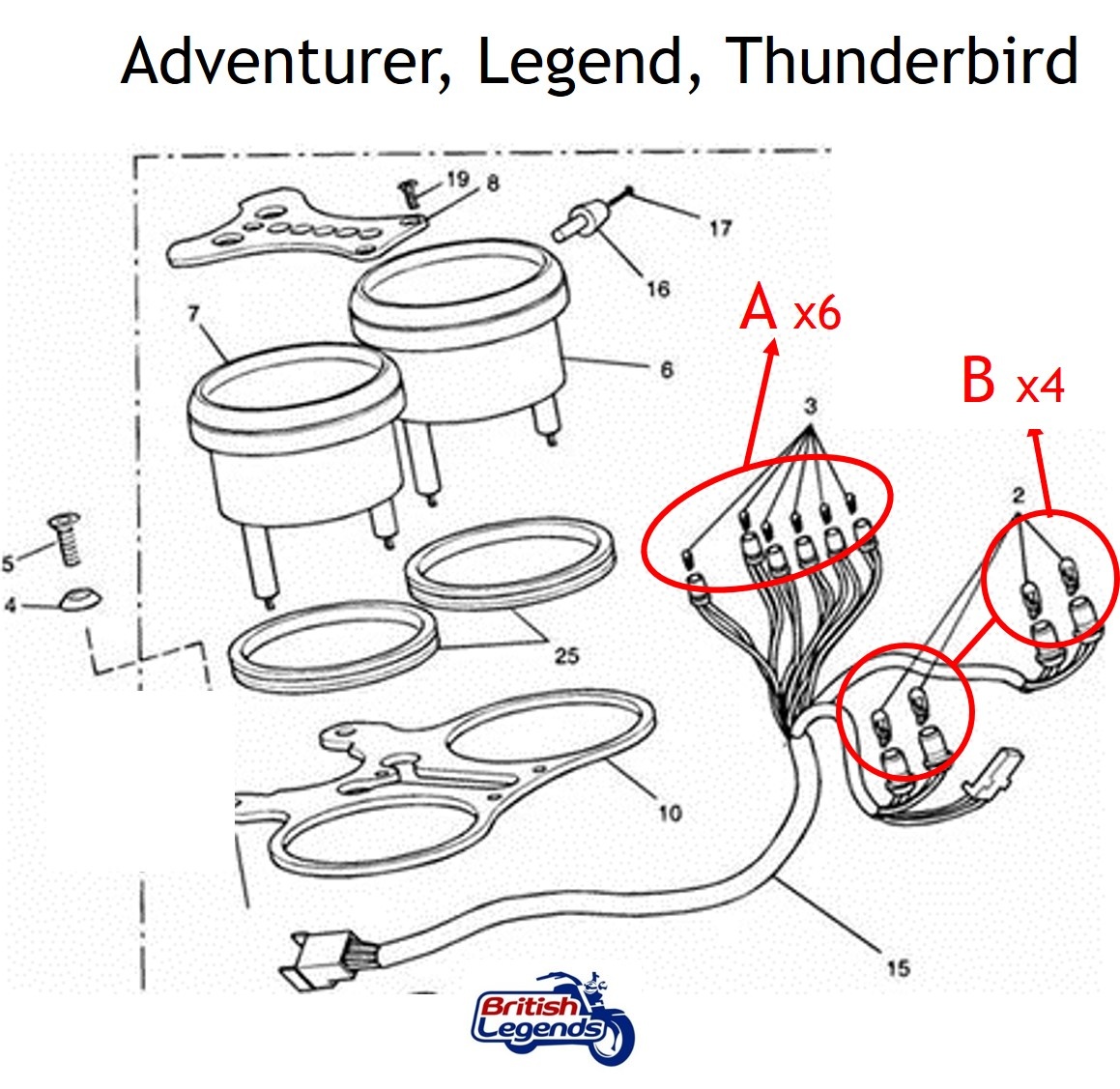 Adventurer, Legend, Thunderbird

19 8
17
16
7
6
A x6
B x4
3
2
5
4
25
10
15

British Legends