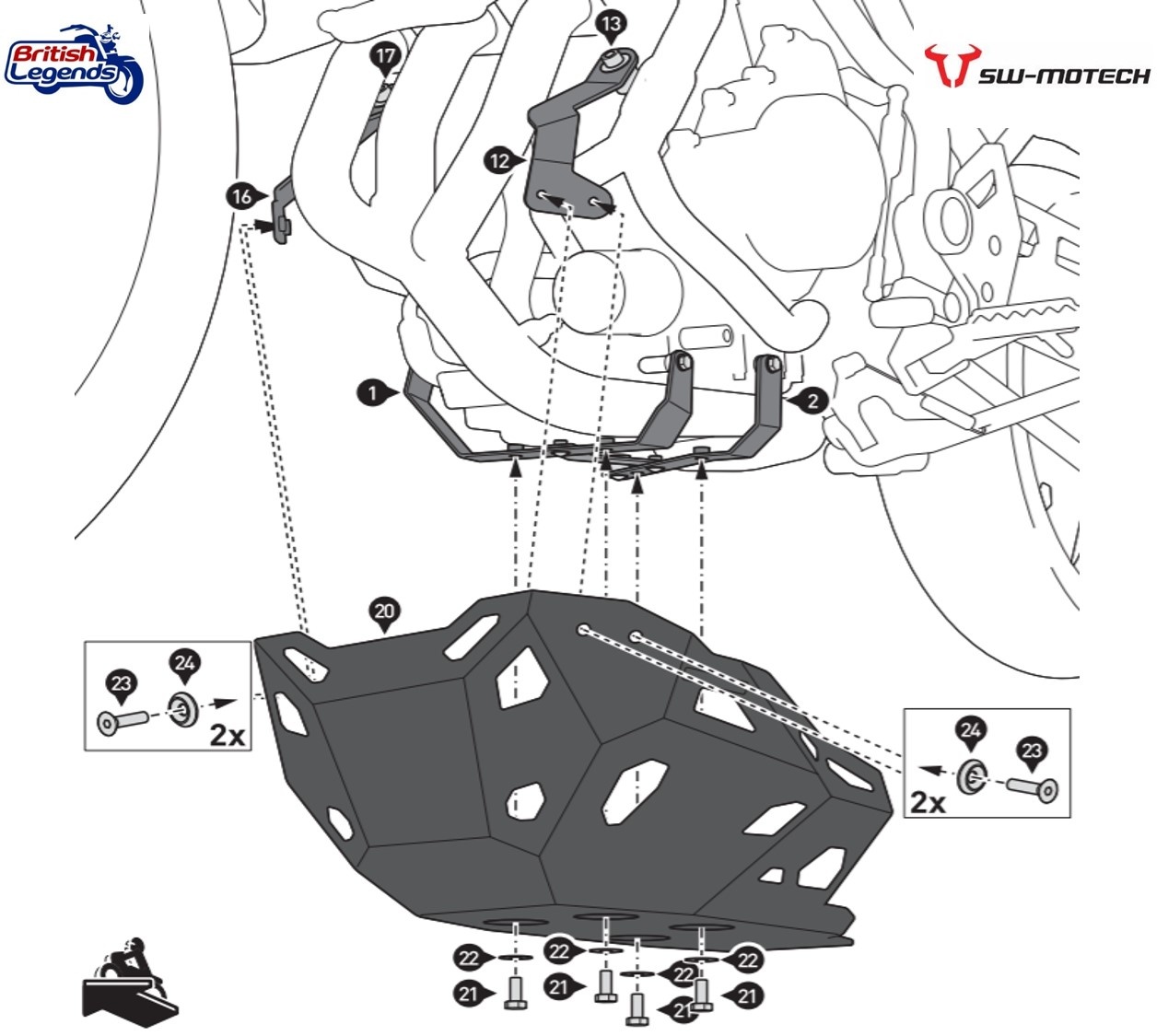 British Legends

SW-MOTECH

13
17
12
16
1
2
20
23
24
2x
24
23
2x
22
22
22
22
21
21
21
21