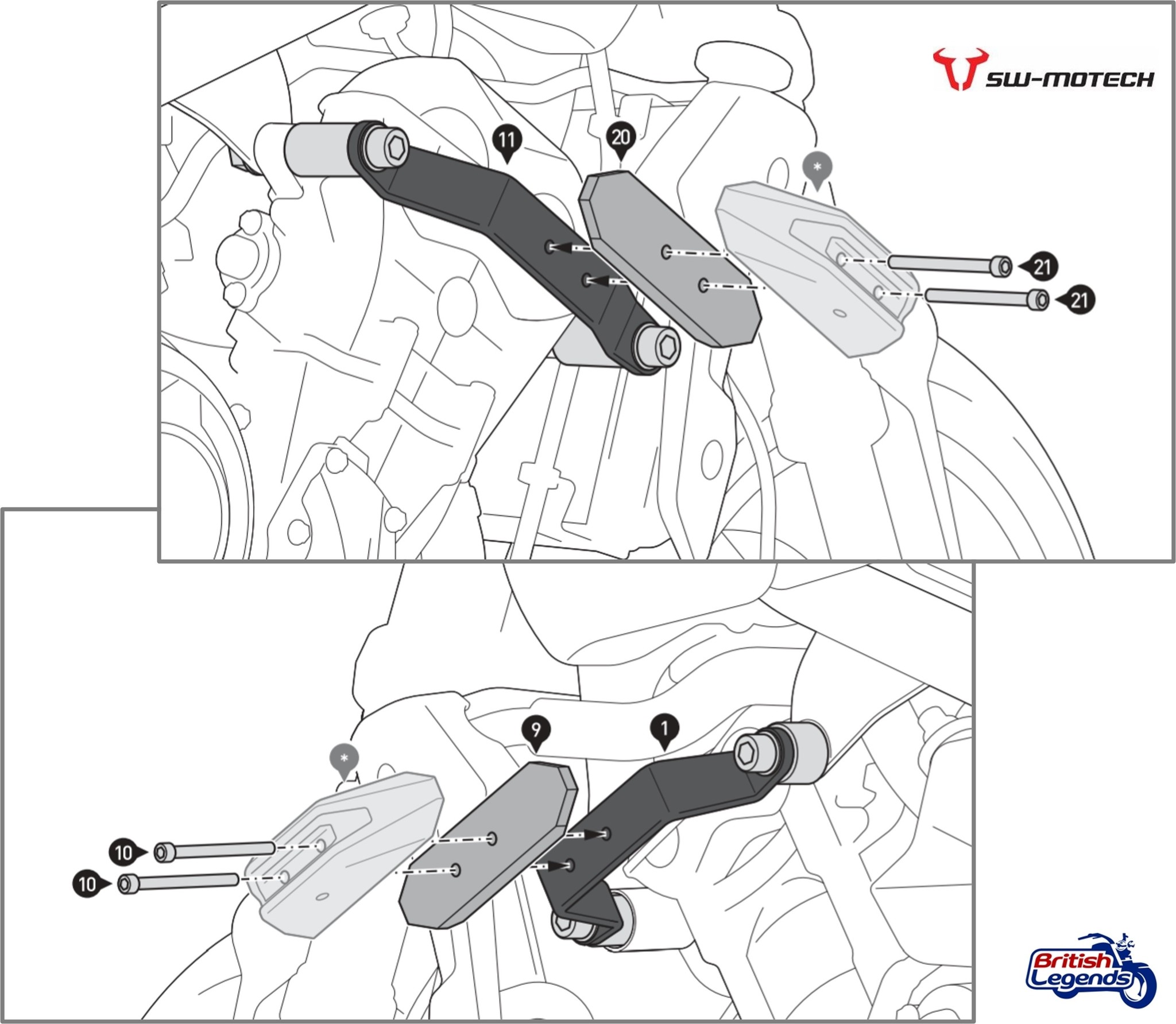 SW-MOTECH

11
20
*
21
21

9
1
*
10
10

British Legends