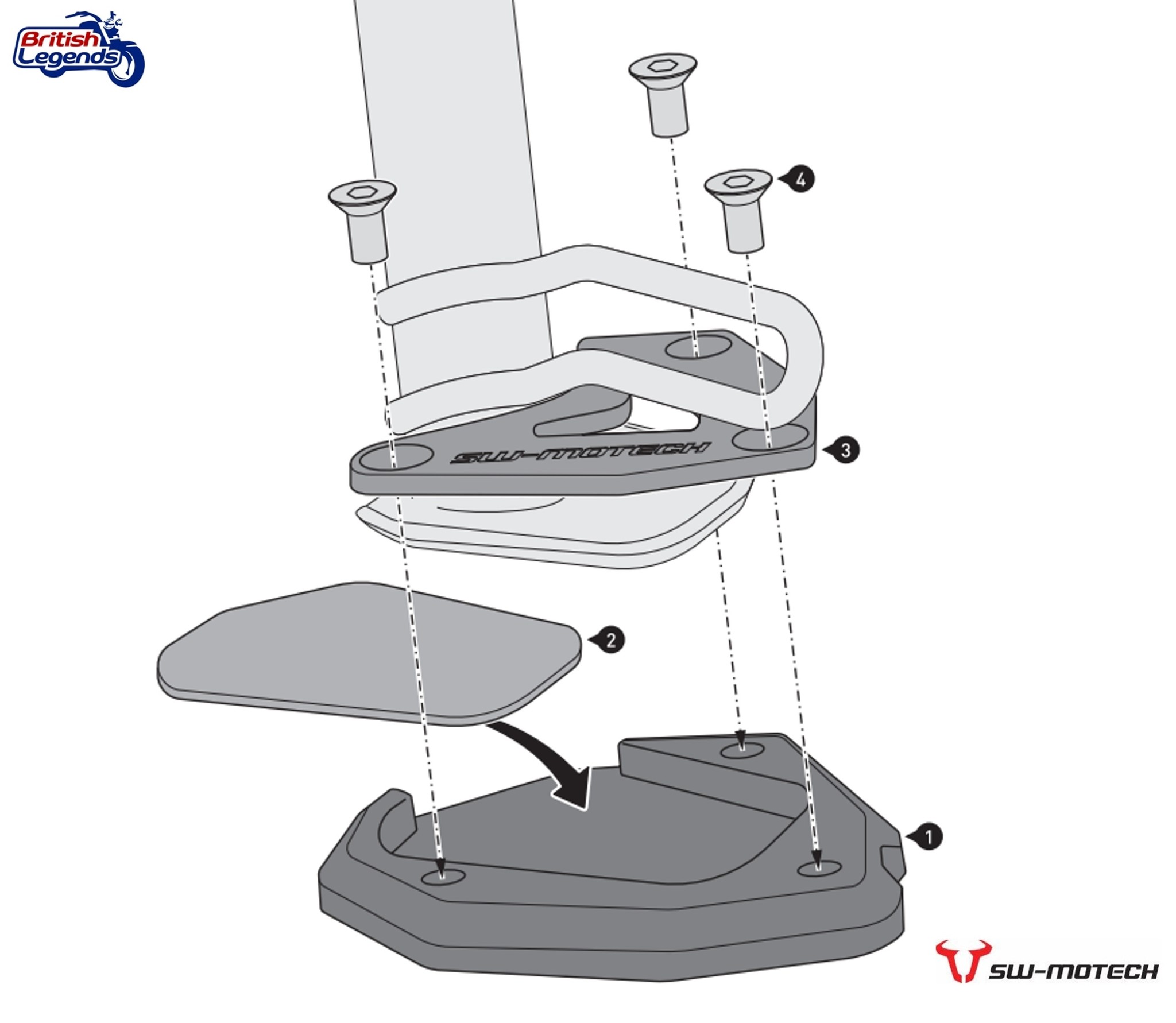 British Legends

4

SW-MOTECH

3

2

1

SW-MOTECH