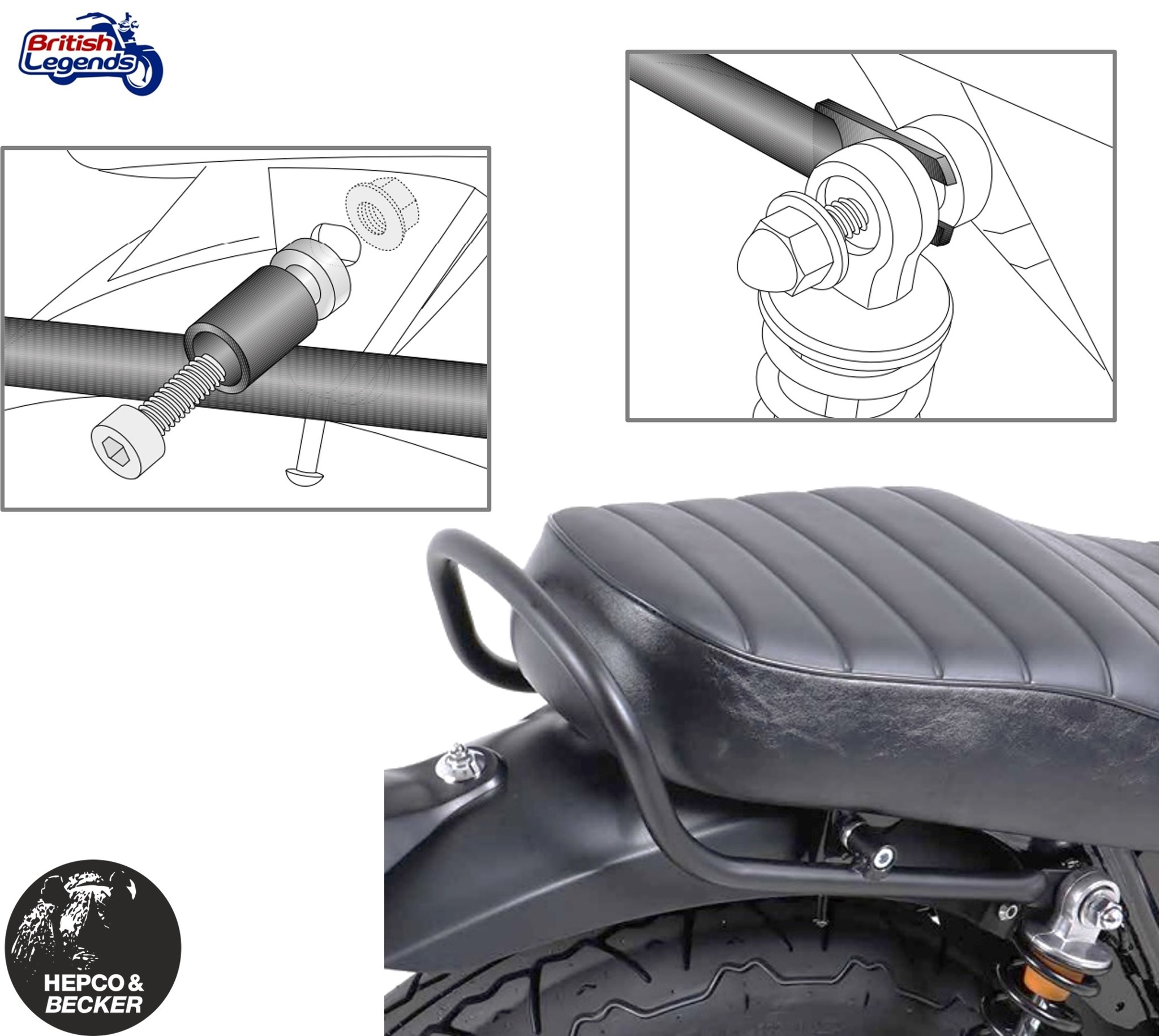 British Legends

HEPCO & BECKER