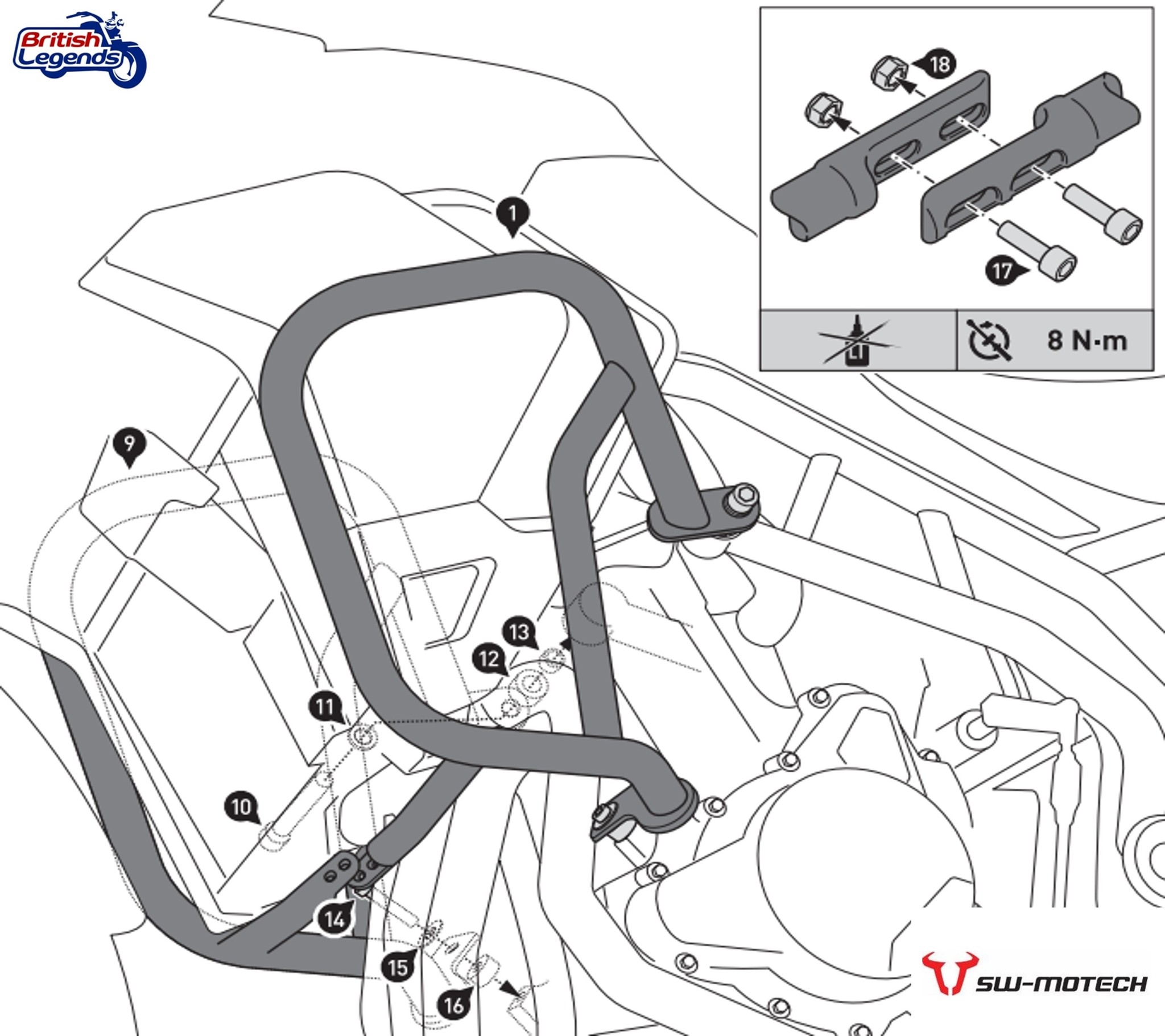 British Legends

18

17

8 N·m

1

9

13

12

11

10

14

15

16

SW-MOTECH