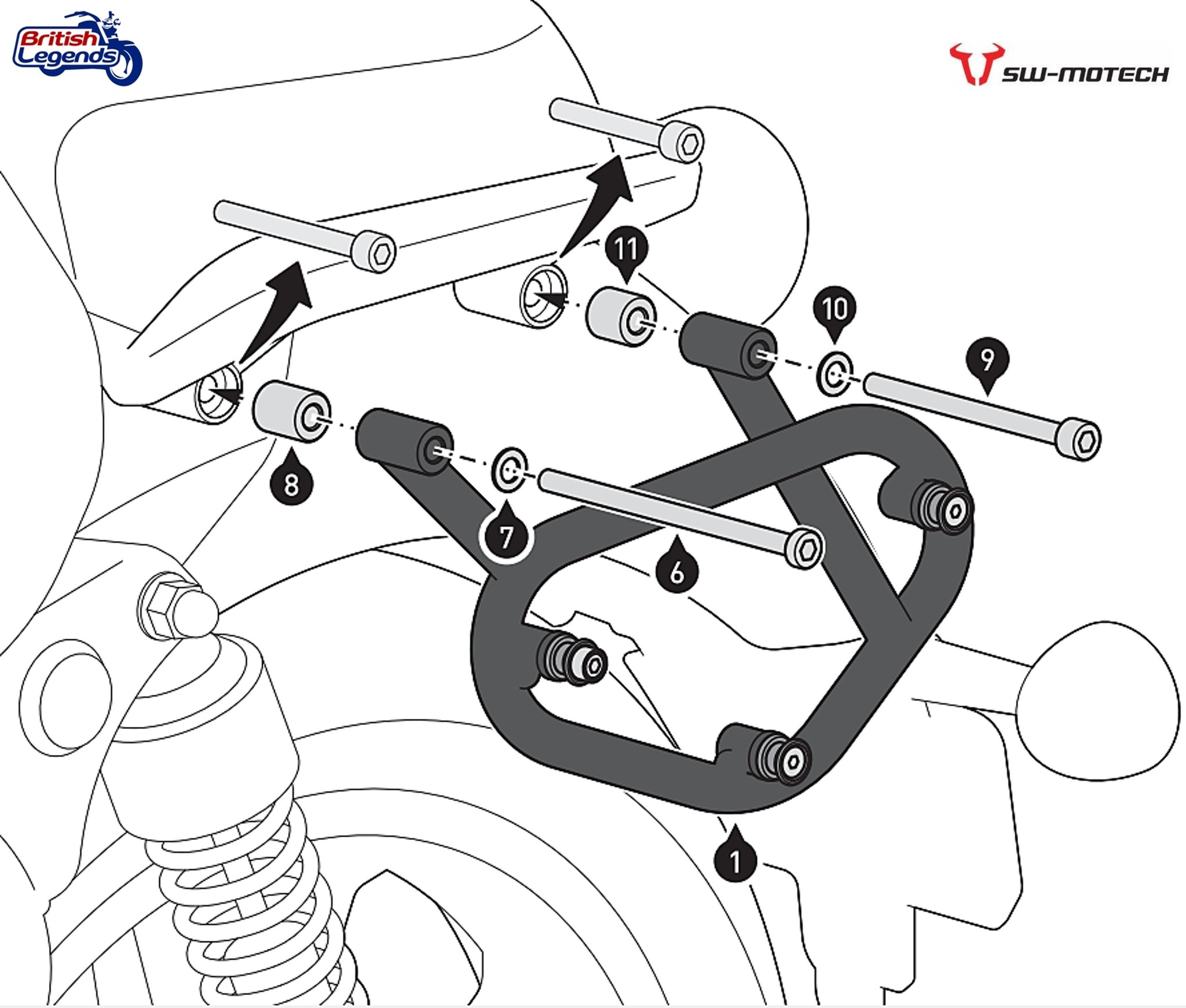 British Legends

SW-MOTECH

11

10

9

8

7

6

1